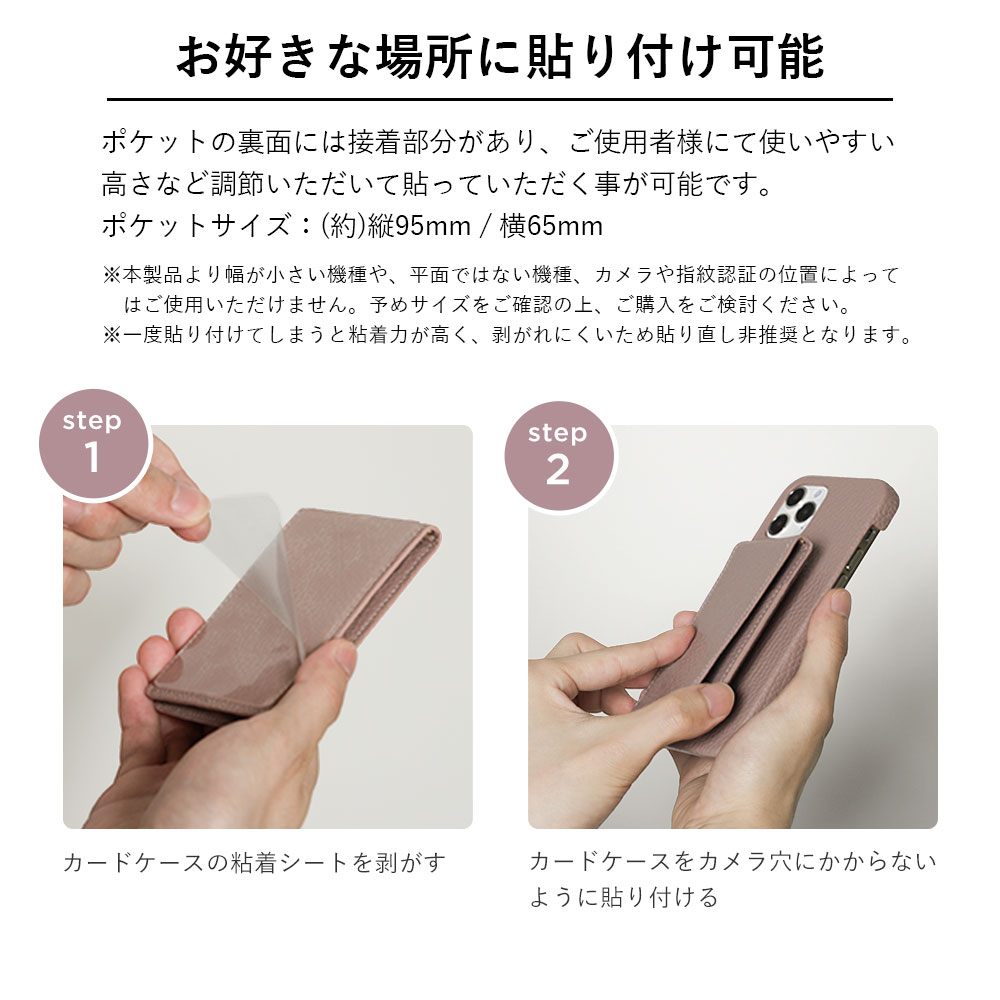 お好きな場所に貼り付け可能

ポケットの裏面には接着部分があり、ご使用者様にて使いやすい高さなど調節いただいて貼っていただく事が可能です。
ポケットサイズ：(約)縦95mm / 横65mm

※本製品より幅が小さい機種や、平面ではない機種、カメラや指紋認証の位置によってはご使用いただけません。予めサイズをご確認の上、ご購入をご検討ください。
※一度貼り付けてしまうと粘着力が高く、剥がれにくいため貼り直し非推奨となります。

step 1

カードケースの粘着シートを剥がす

step 2

カードケースをカメラ穴にかからないように貼り付ける