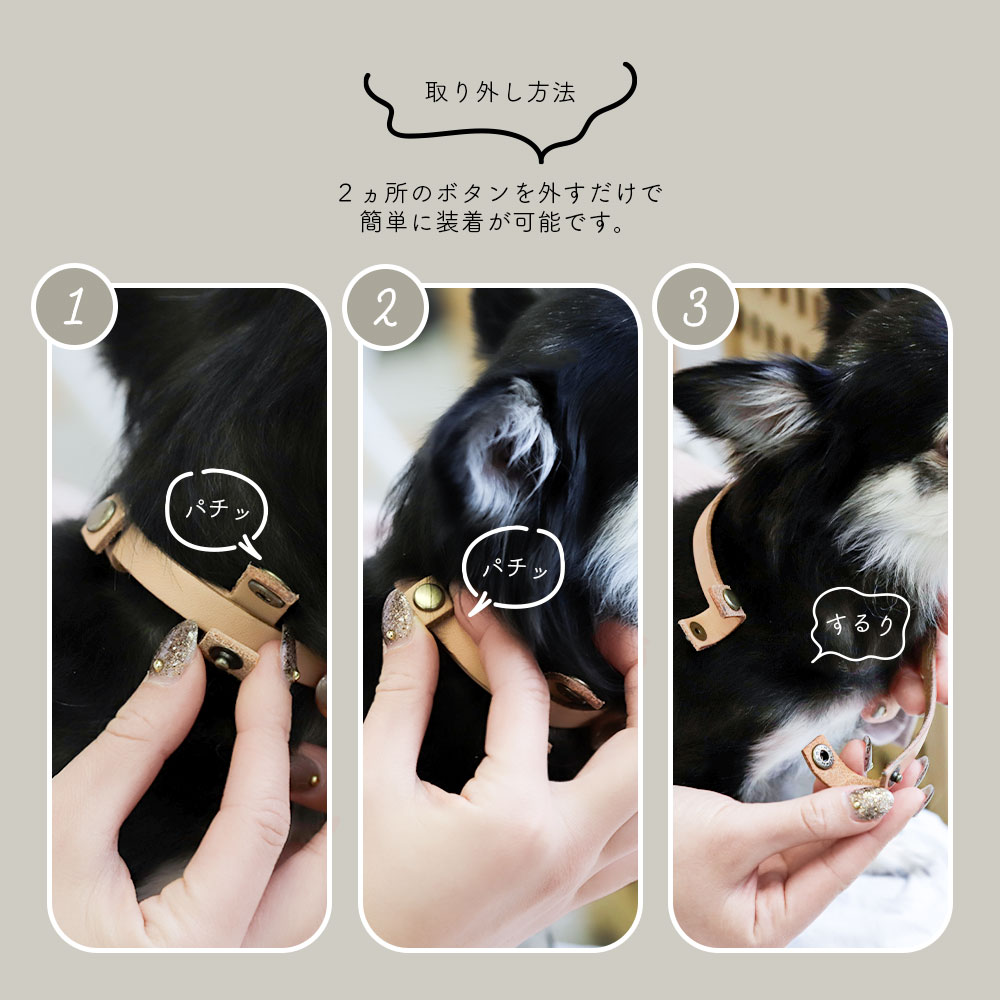 取り外し方法

２ヵ所のボタンを外すだけで
簡単に装着が可能です。

1

パチッ

2

パチッ

3

するり