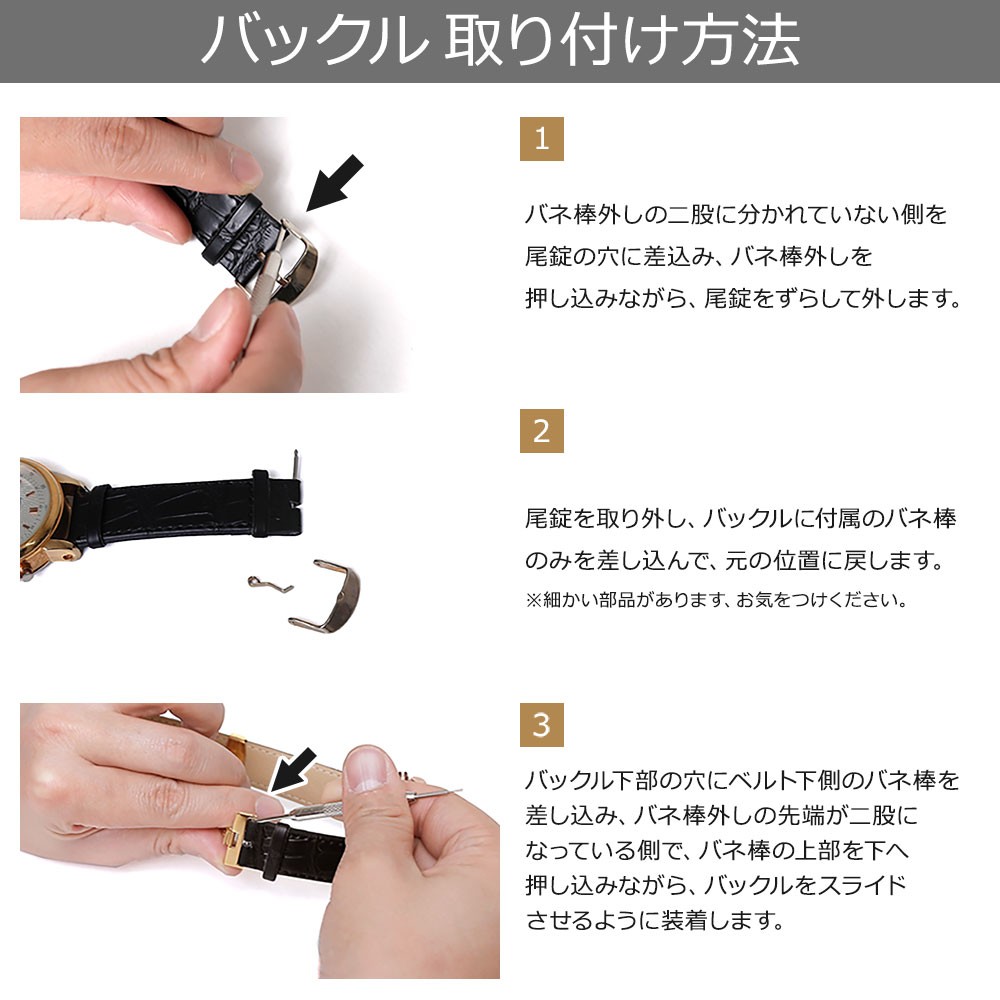 バックル 取り付け方法

1

バネ棒外しの二股に分かれていない側を尾錠の穴に差込み、バネ棒外しを押し込みながら、尾錠をずらして外します。

2

尾錠を取り外し、バックルに付属のバネ棒のみを差し込んで、元の位置に戻します。
※細かい部品があります、お気をつけください。

3

バックル下部の穴にベルト下側のバネ棒を差し込み、バネ棒外しの先端が二股になっている側で、バネ棒の上部を下へ押し込みながら、バックルをスライドさせるように装着します。