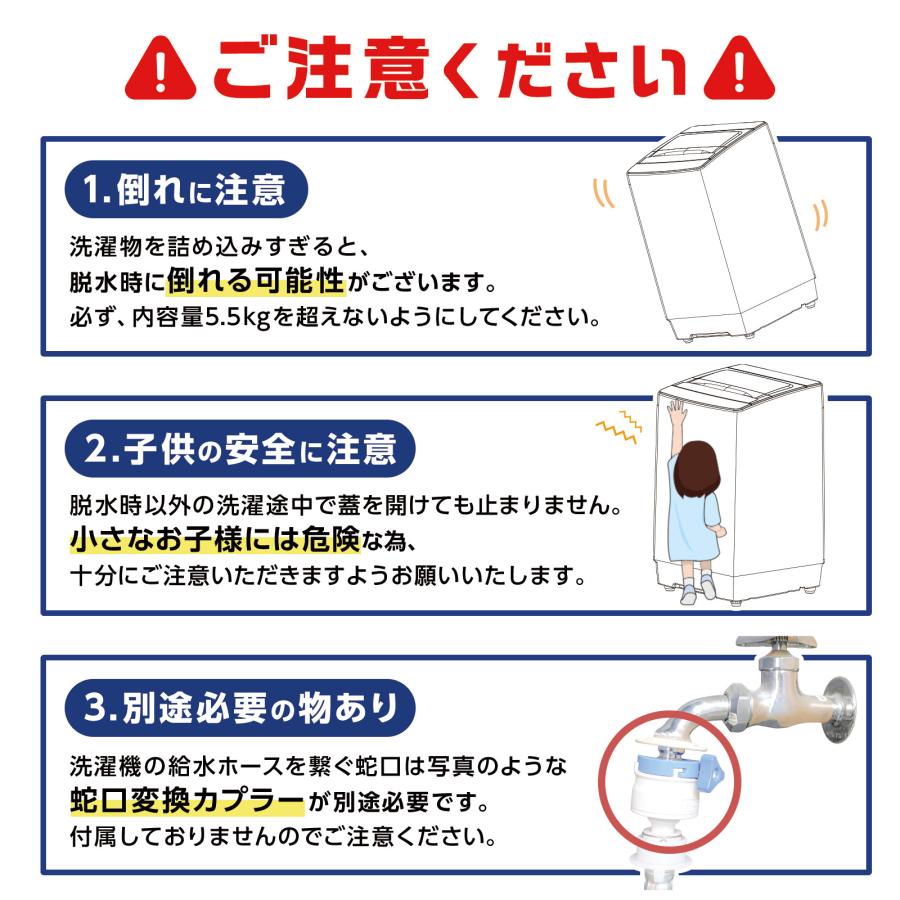 ご注意ください

1.倒れに注意

洗濯物を詰め込みすぎると、
脱水時に倒れる可能性がございます。
必ず、内容量5.5kgを超えないようにしてください。

2.子供の安全に注意

脱水時以外の洗濯途中で蓋を開けても止まりません。
小さなお子様には危険な為、
十分にご注意いただきますようお願いいたします。

3.別途必要の物あり

洗濯機の給水ホースを繋ぐ蛇口は写真のような
蛇口変換カプラーが別途必要です。
付属しておりませんのでご注意ください。