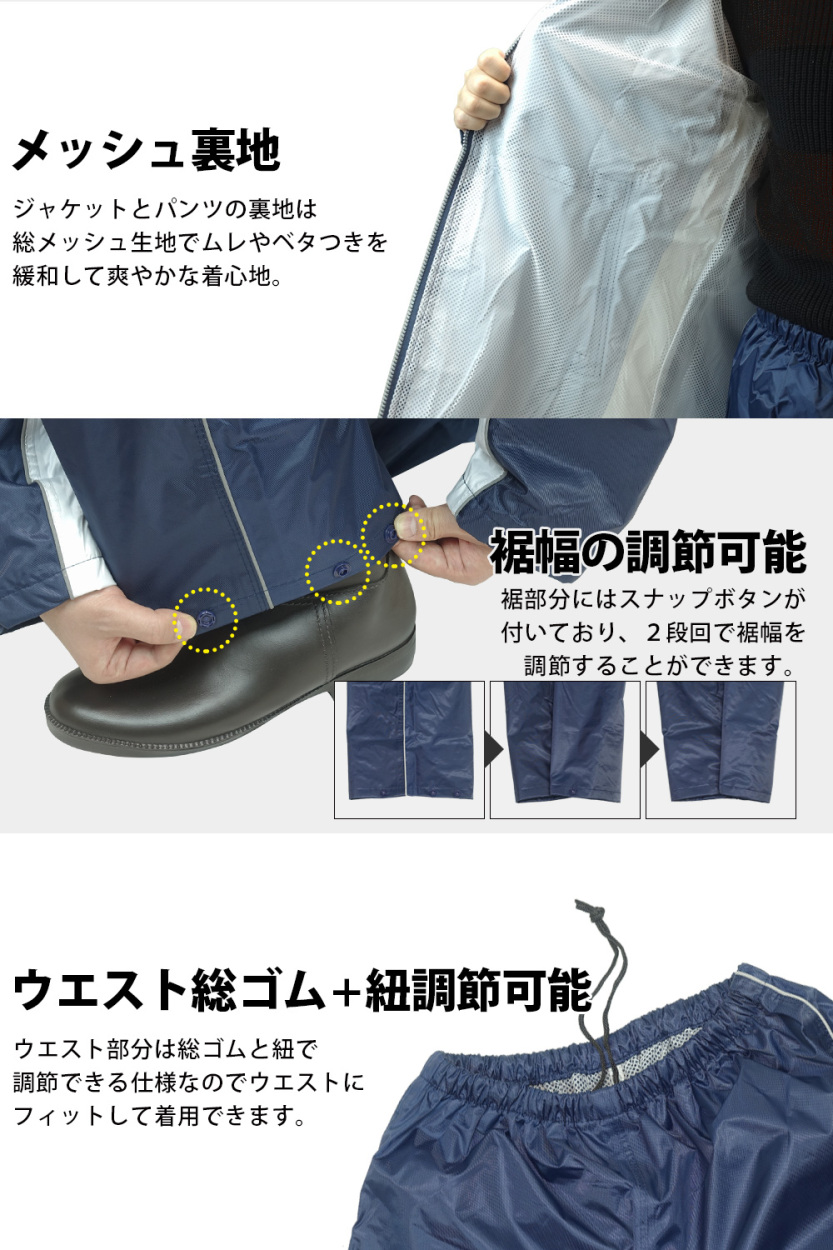 メッシュ裏地

ジャケットとパンツの裏地は総メッシュ生地でムレやベタつきを緩和して爽やかな着心地。

裾幅の調節可能

裾部分にはスナップボタンが付いており、２段回で裾幅を調節することができます。

ウエスト総ゴム+紐調節可能

ウエスト部分は総ゴムと紐で調節できる仕様なのでウエストにフィットして着用できます。