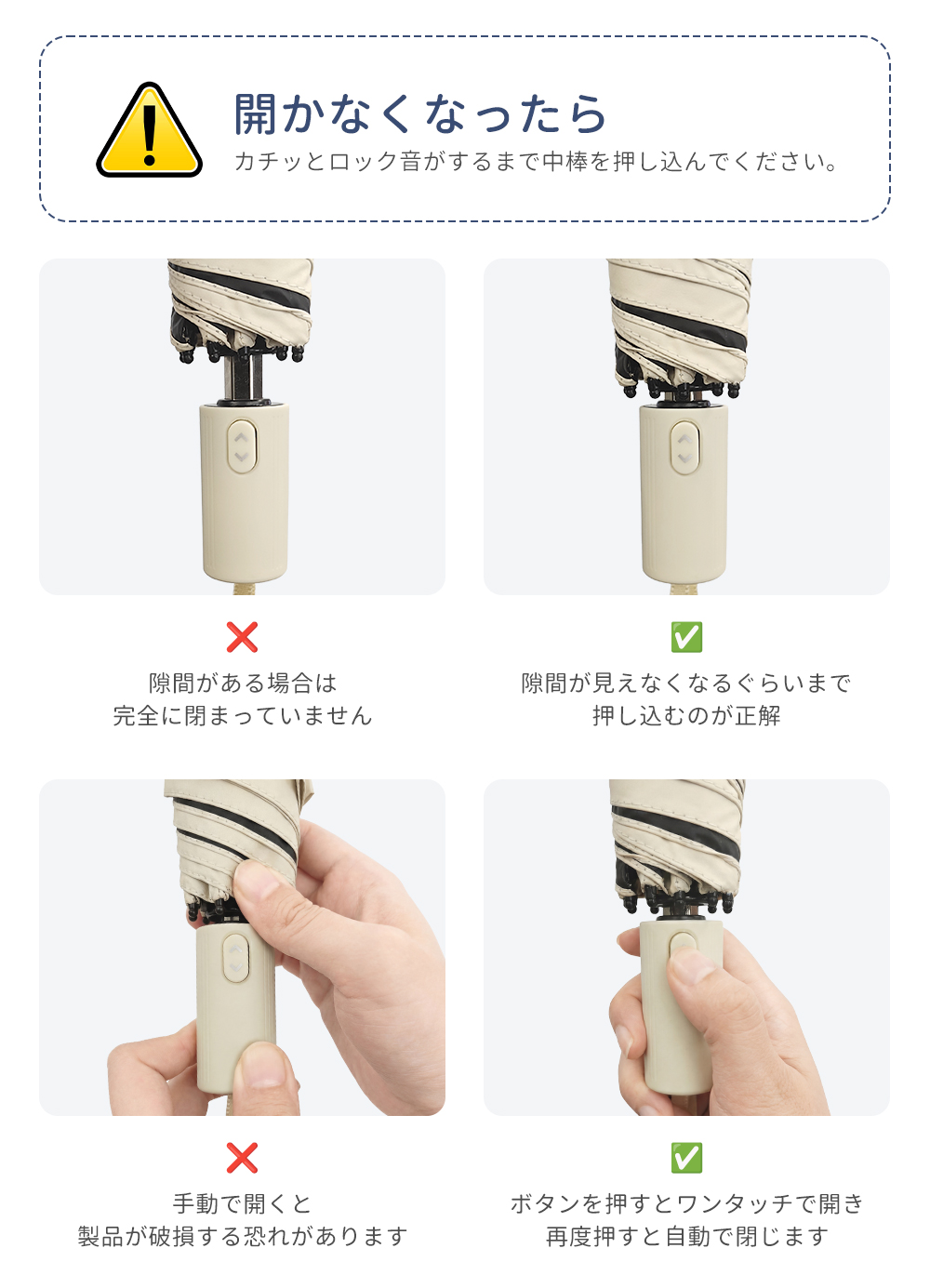 開かなくなったら
カチッとロック音がするまで中棒を押し込んでください。

❌
隙間がある場合は
完全に閉まっていません

✅
隙間が見えなくなるぐらいまで
押し込むのが正解

❌
手動で開くと
製品が破損する恐れがあります

✅
ボタンを押すとワンタッチで開き
再度押すと自動で閉じます