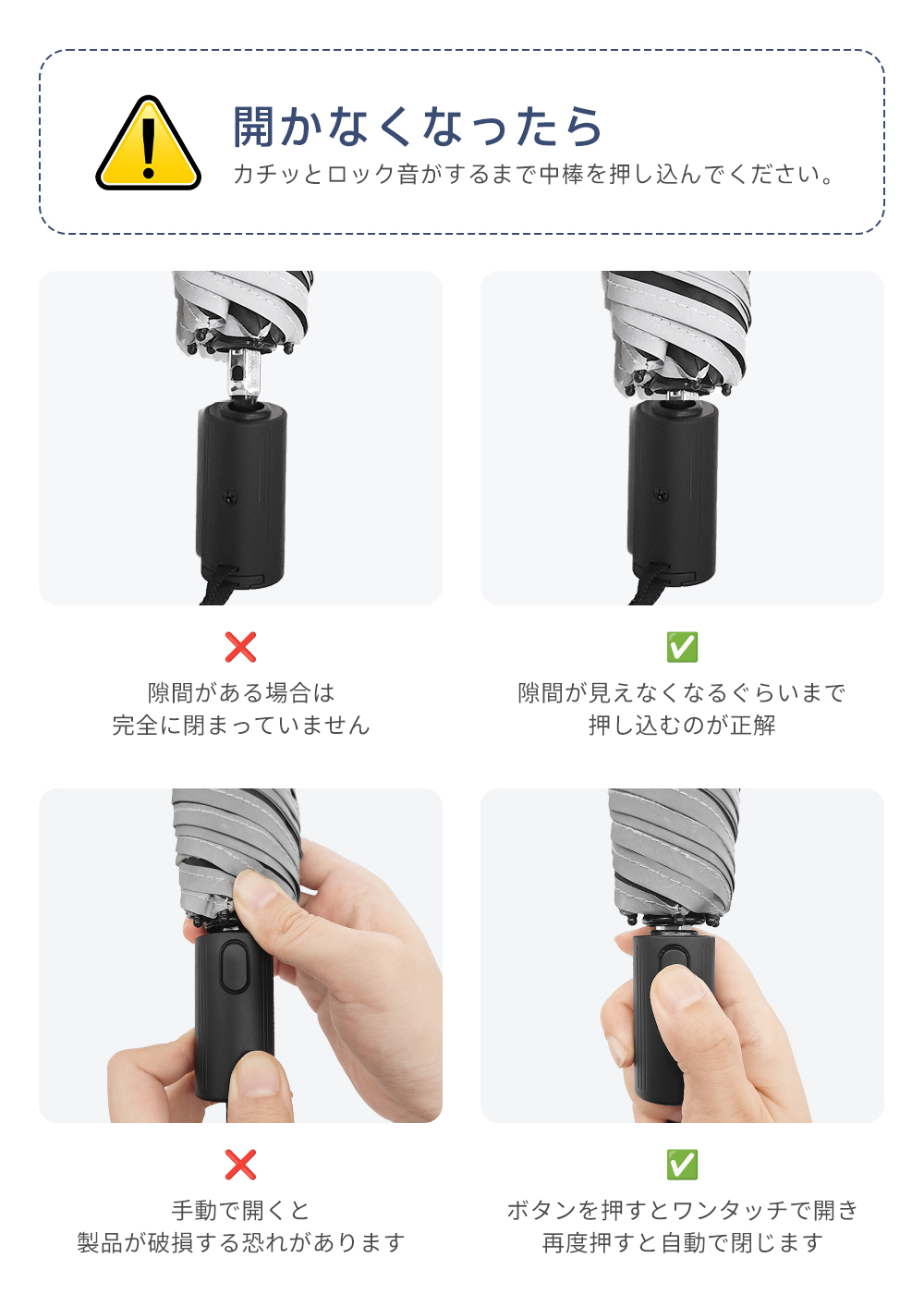 開かなくなったら

カチッとロック音がするまで中棒を押し込んでください。

❌

隙間がある場合は
完全に閉まっていません

✅

隙間が見えなくなるぐらいまで
押し込むのが正解

❌

手動で開くと
製品が破損する恐れがあります

✅

ボタンを押すとワンタッチで開き
再度押すと自動で閉じます