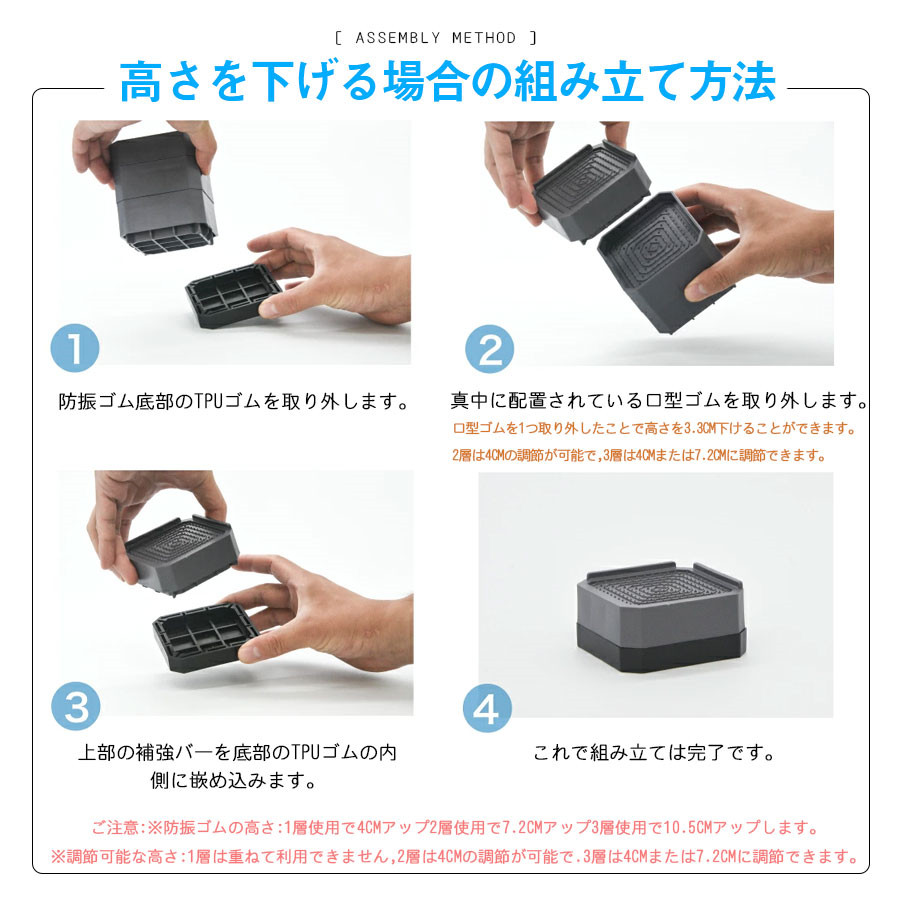 [ ASSEMBLY METHOD ]

高さを下げる場合の組み立て方法

1

防振ゴム底部のTPUゴムを取り外します。

2

真中に配置されている口型ゴムを取り外します。

口型ゴムを1つ取り外したことで高さを3.3CM下げることができます。

2層は4CMの調節が可能で,3層は4CMまたは7.2CMに調節できます。

3

上部の補強バーを底部のTPUゴムの内側に嵌め込みます。

4

これで組み立ては完了です。

ご注意:※防振ゴムの高さ:1層使用で4CMアップ2層使用で7.2CMアップ3層使用で10.5CMアップします。

※調節可能な高さ:1層は重ねて利用できません,2層は4CMの調節が可能で.3層は4CMまたは7.2CMに調節できます。