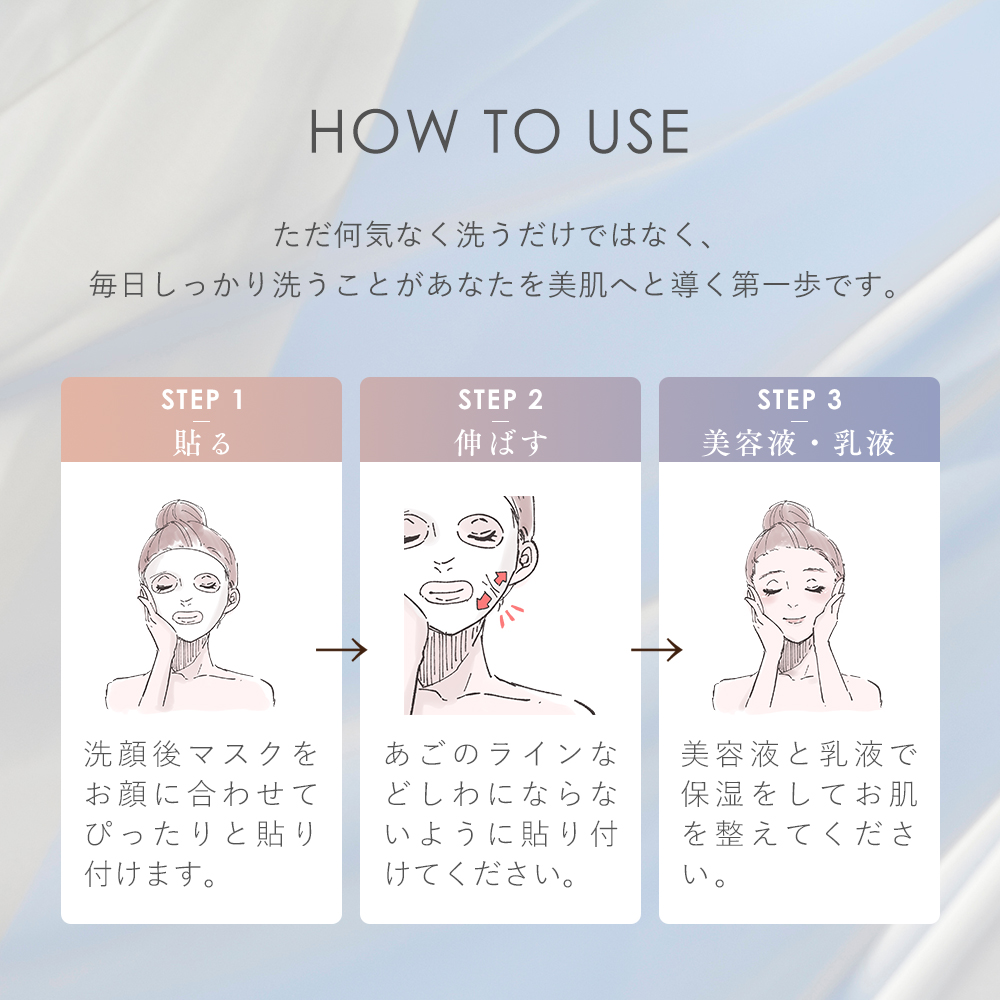 HOW TO USE

ただ何気なく洗うだけではなく、
毎日しっかり洗うことがあなたを美肌へと導く第一歩です。

STEP 1
貼る

洗顔後マスクをお顔に合わせてぴったりと貼り付けます。

STEP 2
伸ばす

あごのラインなどしわにならないように貼り付けてください。

STEP 3
美容液・乳液

美容液と乳液で保湿をしてお肌を整えてください。