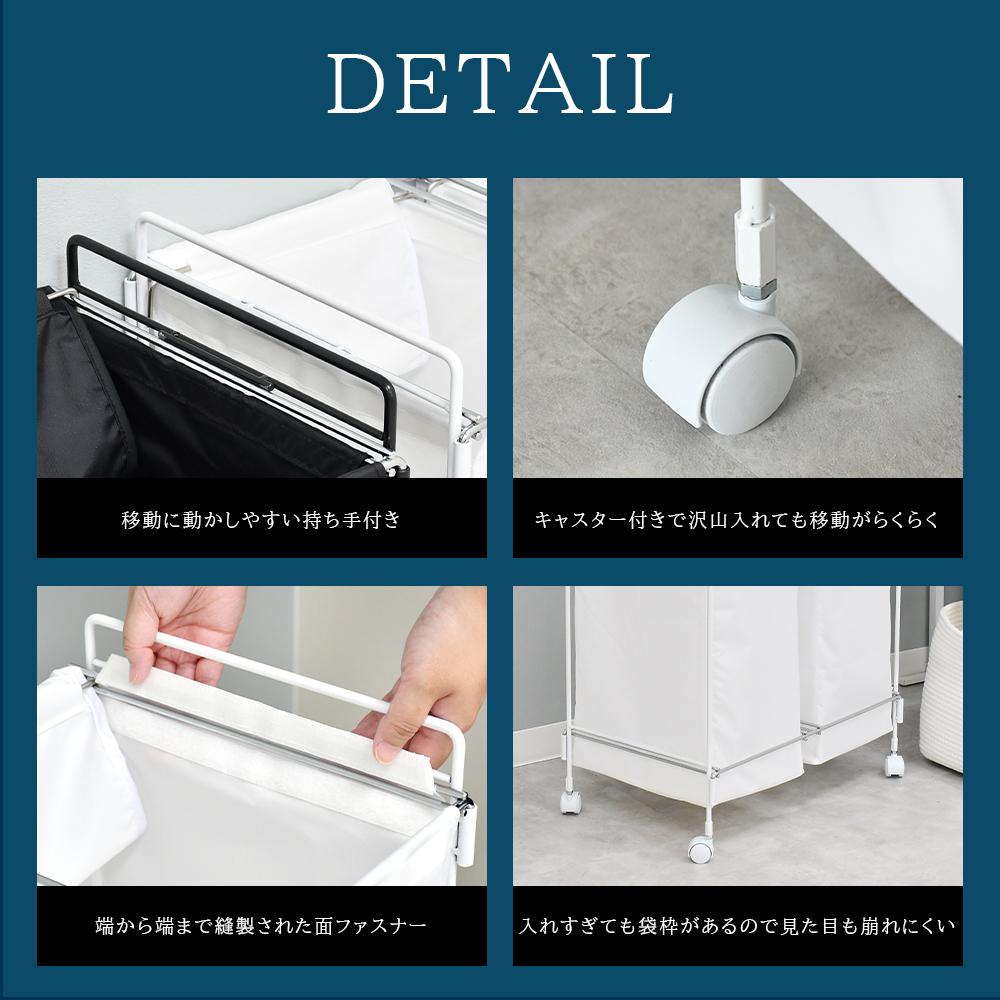 DETAIL

移動に動かしやすい持ち手付き

キャスター付きで沢山入れても移動がらくらく

端から端まで縫製された面ファスナー

入れすぎても袋枠があるので見た目も崩れにくい