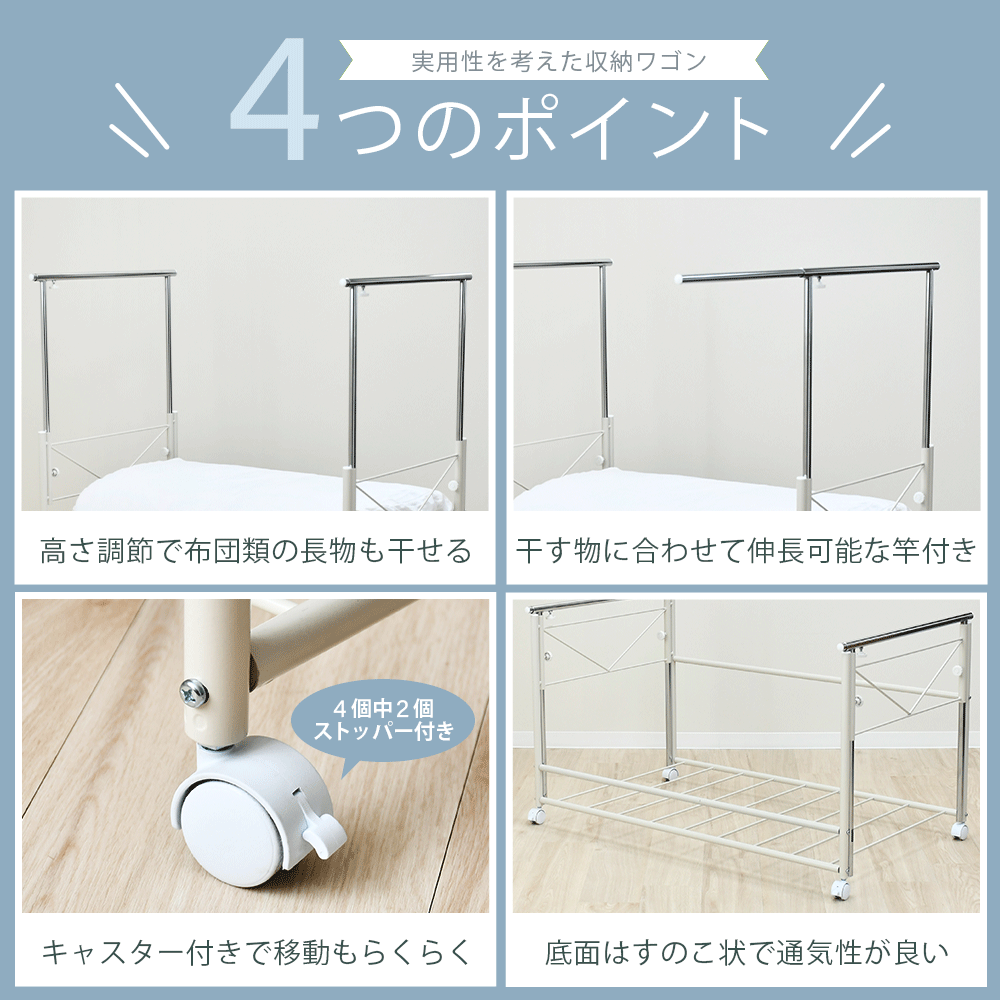 実用性を考えた収納ワゴン

4つのポイント

高さ調節で布団類の長物も干せる

干す物に合わせて伸長可能な竿付き

4個中2個
ストッパー付き

キャスター付きで移動もらくらく

底面はすのこ状で通気性が良い