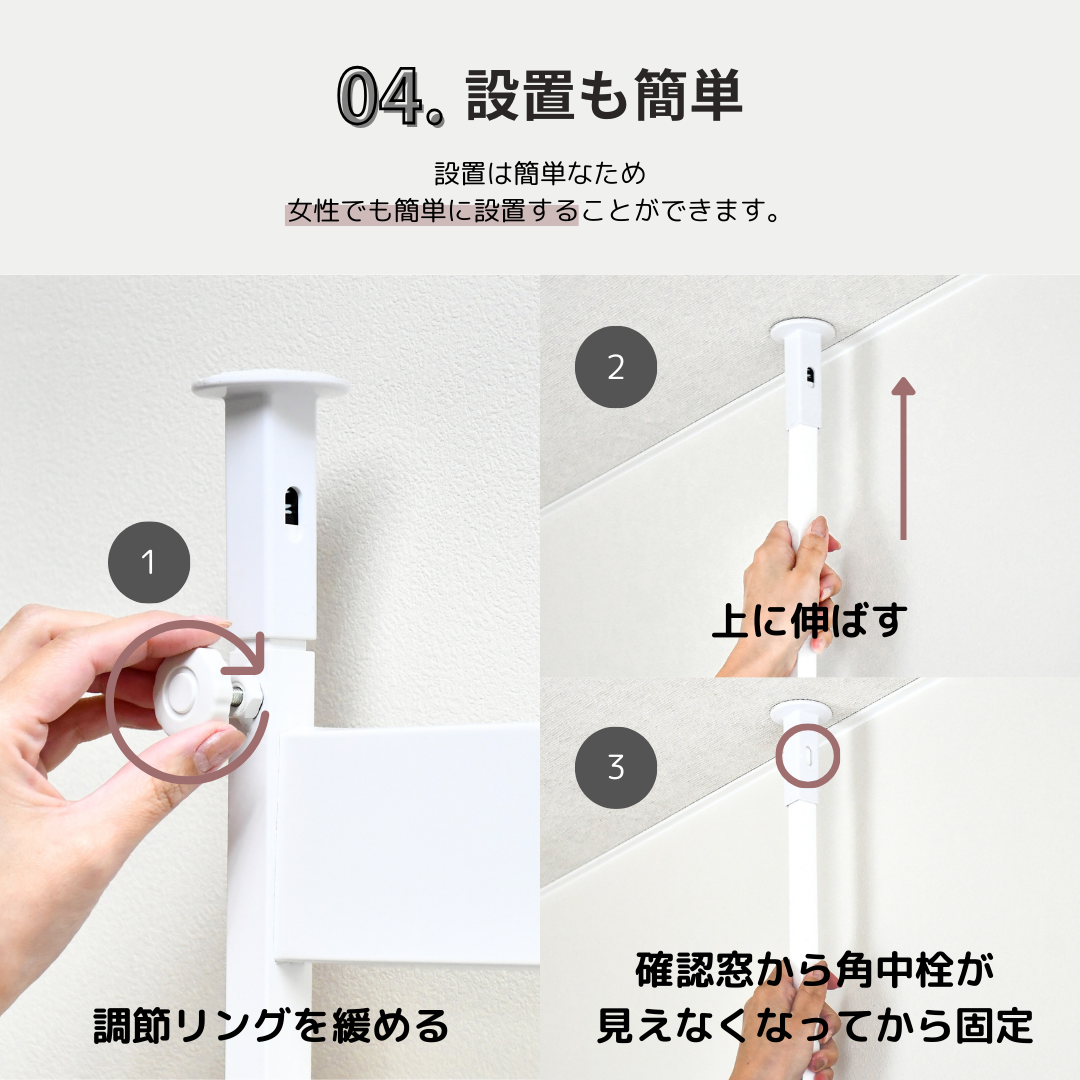 04. 設置も簡単

設置は簡単なため
女性でも簡単に設置することができます。

1

調節リングを緩める

2

上に伸ばす

3

確認窓から角中栓が
見えなくなってから固定