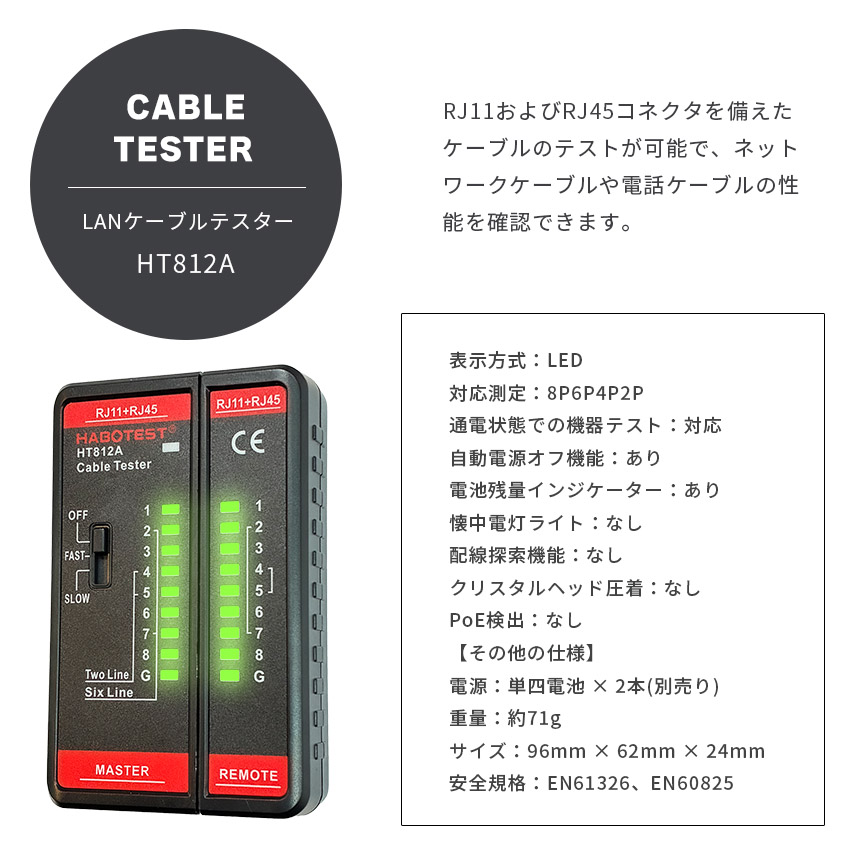 CABLE TESTER

LANケーブルテスター

HT812A

RJ11およびRJ45コネクタを備えたケーブルのテストが可能で、ネットワークケーブルや電話ケーブルの性能を確認できます。

RJ11+RJ45

HABOTEST®
HT812A
Cable Tester

OFF
FAST
SLOW

1
2
3
4
5
6
7
8
G

Two Line
Six Line

MASTER

RJ11+RJ45

CE

1
2
3
4
5
6
7
8
G

REMOTE

表示方式：LED
対応測定：8P6P4P2P
通電状態での機器テスト：対応
自動電源オフ機能：あり
電池残量インジケーター：あり
懐中電灯ライト：なし
配線探索機能：なし
クリスタルヘッド圧着：なし
PoE検出：なし
【その他の仕様】
電源：単四電池 × 2本(別売り)
重量：約71g
サイズ：96mm × 62mm × 24mm
安全規格：EN61326、EN60825