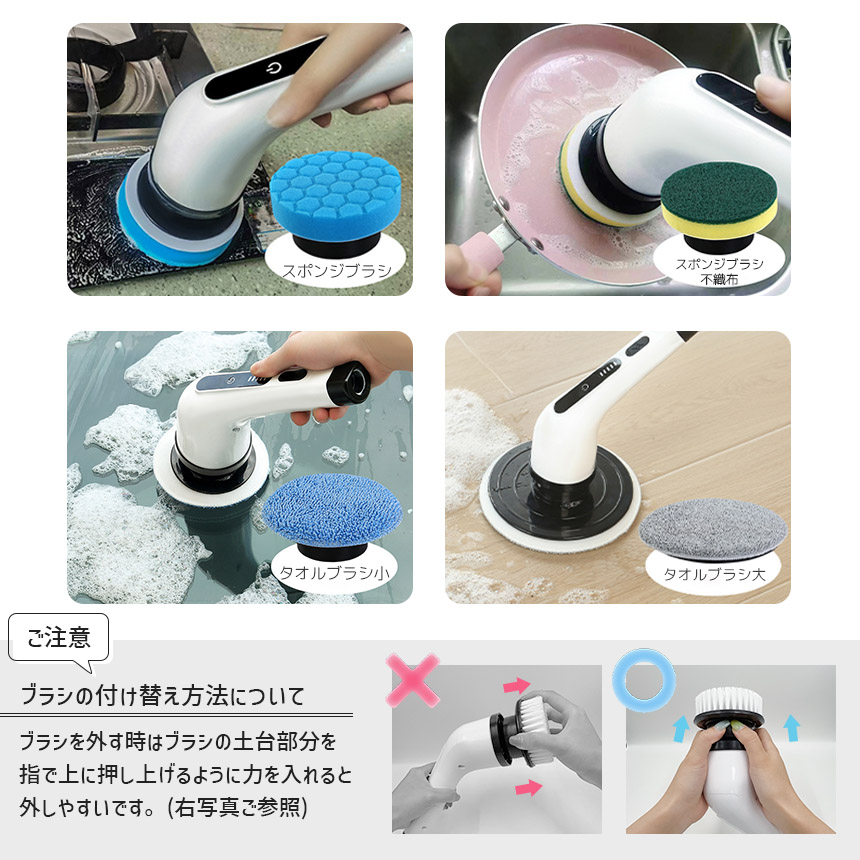 スポンジブラシ

スポンジブラシ
不織布

タオルブラシ小

タオルブラシ大

ご注意

ブラシの付け替え方法について

ブラシを外す時はブラシの土台部分を指で上に押し上げるように力を入れると外しやすいです。(右写真ご参照)