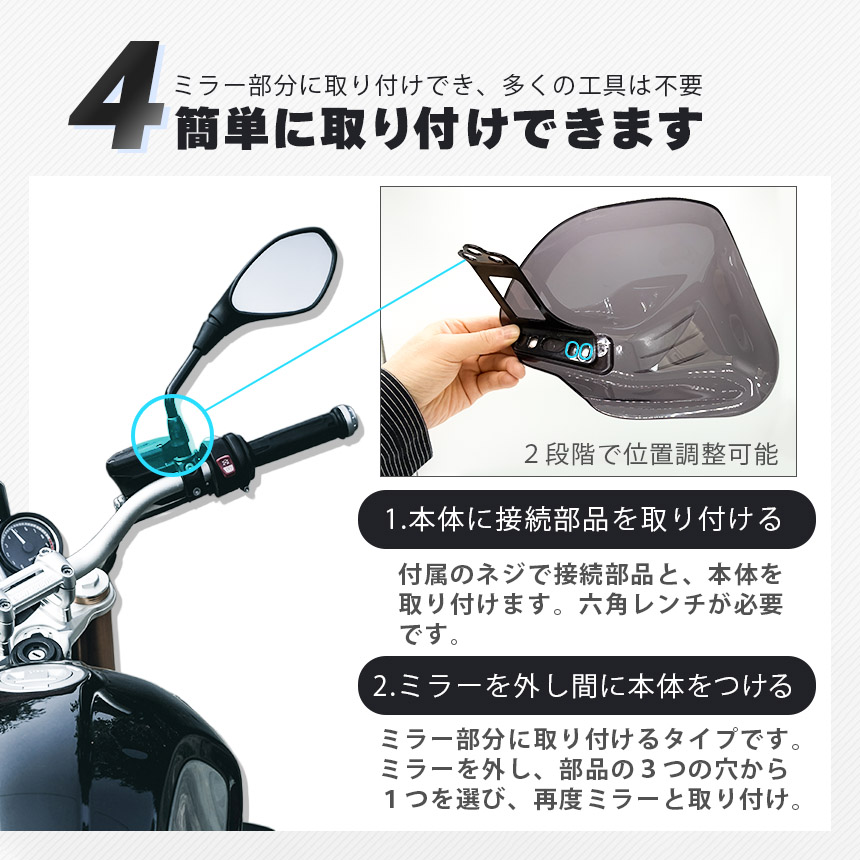 4 ミラー部分に取り付けでき、多くの工具は不要
簡単に取り付けできます

2段階で位置調整可能

1.本体に接続部品を取り付ける

付属のネジで接続部品と、本体を取り付けます。六角レンチが必要です。

2.ミラーを外し間に本体をつける

ミラー部分に取り付けるタイプです。ミラーを外し、部品の3つの穴から1つを選び、再度ミラーと取り付け。