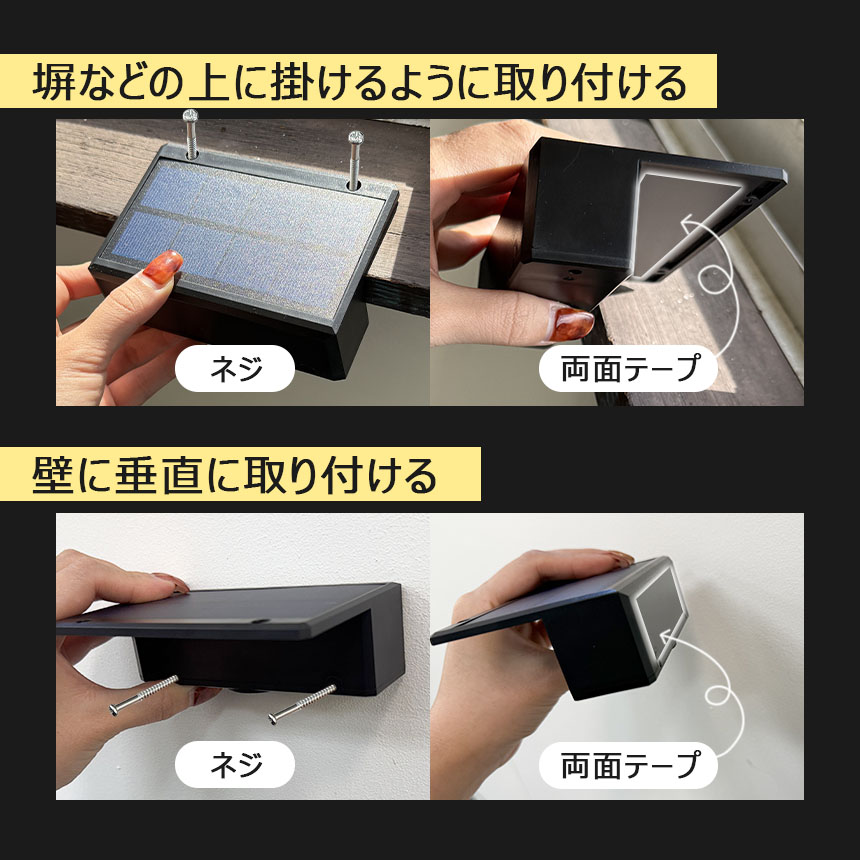 塀などの上に掛けるように取り付ける

ネジ

両面テープ

壁に垂直に取り付ける

ネジ

両面テープ