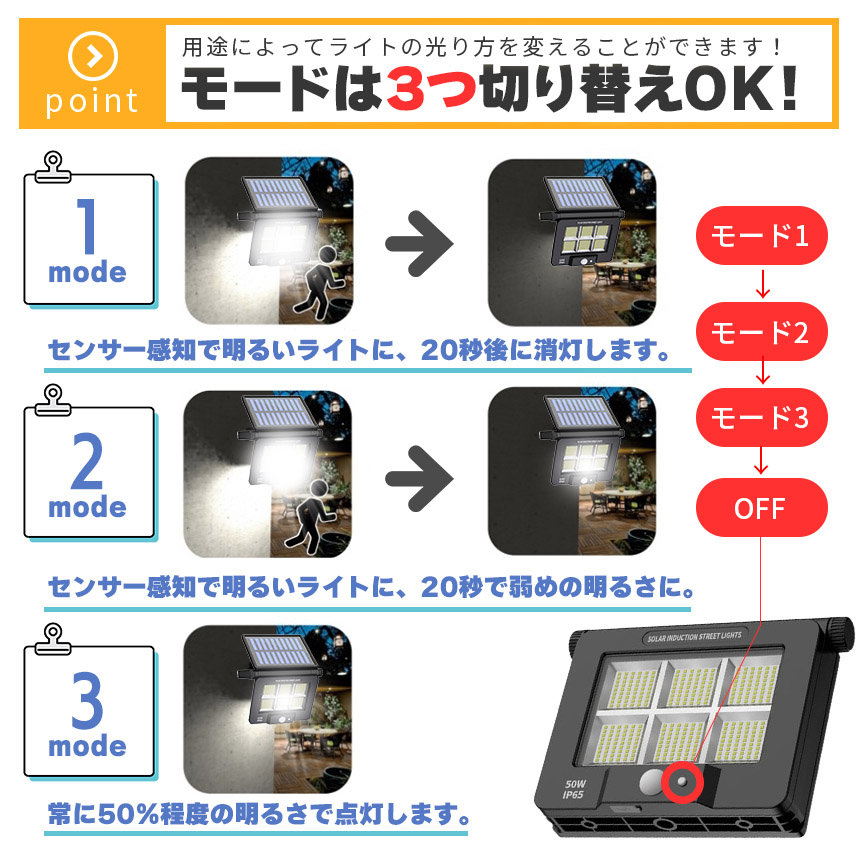 point

用途によってライトの光り方を変えることができます！

モードは3つ切り替えOK！

1
mode

センサー感知で明るいライトに、20秒後に消灯します。

2
mode

センサー感知で明るいライトに、20秒で弱めの明るさに。

3
mode

常に50%程度の明るさで点灯します。

モード1

モード2

モード3

OFF

SOLAR INDUCTION STREET LIGHTS

50W
IP65