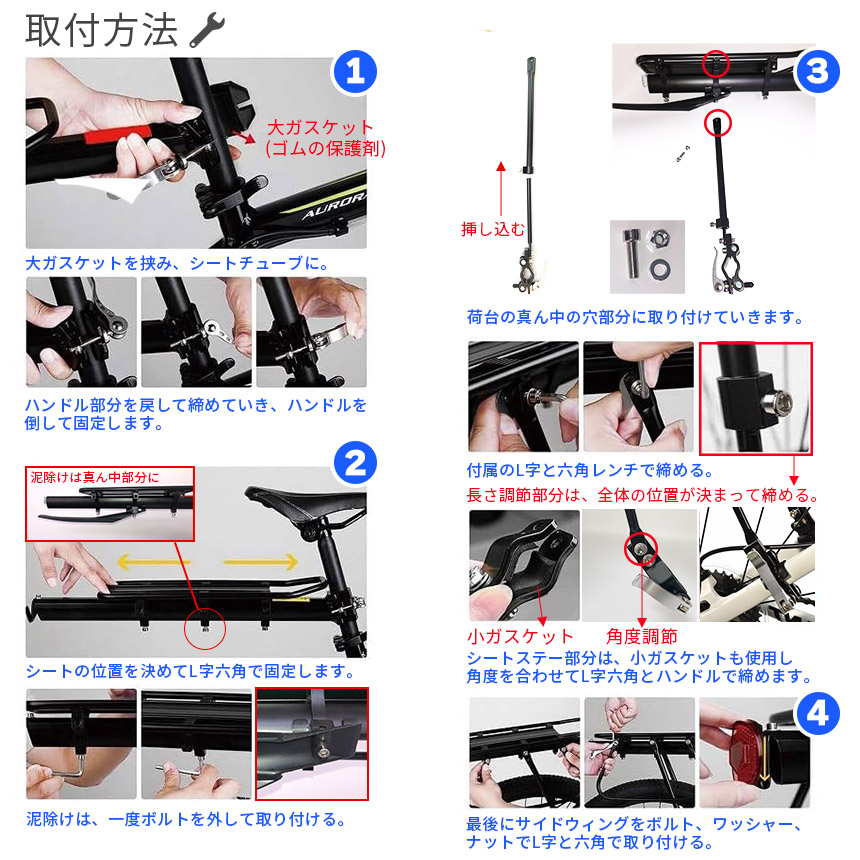 取付方法

1

大ガスケット
(ゴムの保護剤)

AURORA

大ガスケットを挟み、シートチューブに。

ハンドル部分を戻して締めていき、ハンドルを倒して固定します。

2

泥除けは真ん中部分に

シートの位置を決めてL字六角で固定します。

泥除けは、一度ボルトを外して取り付ける。

3

挿し込む

荷台の真ん中の穴部分に取り付けていきます。

付属のL字と六角レンチで締める。

長さ調節部分は、全体の位置が決まって締める。

小ガスケット

角度調節

シートステー部分は、小ガスケットも使用し角度を合わせてL字六角とハンドルで締めます。

4

最後にサイドウィングをボルト、ワッシャー、ナットでL字と六角で取り付ける。