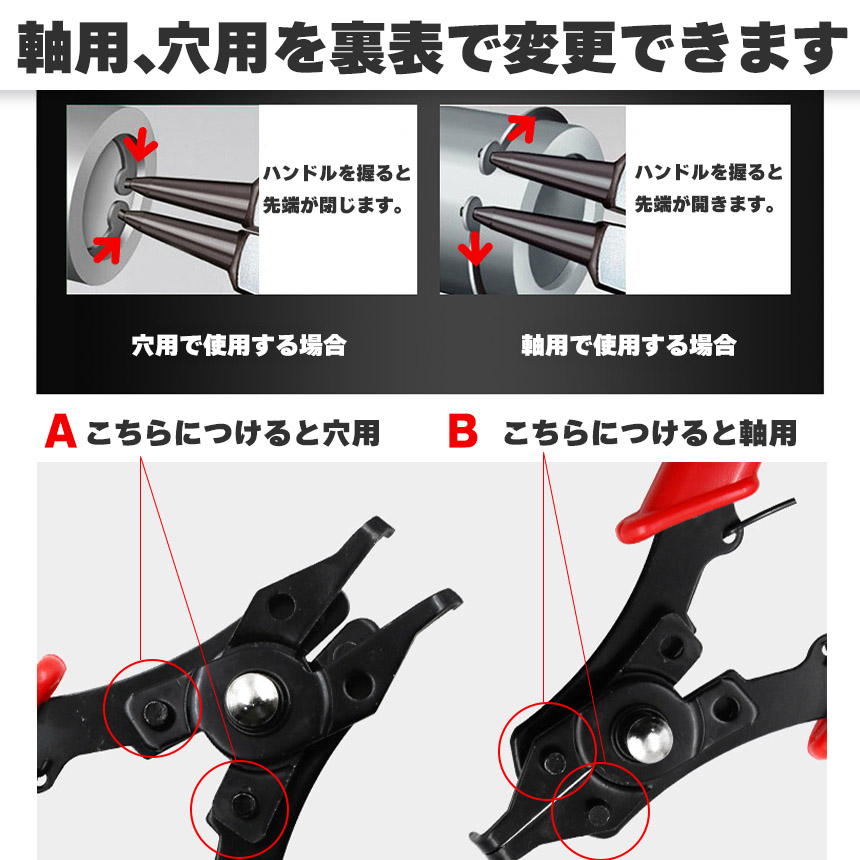 軸用、穴用を裏表で変更できます

ハンドルを握ると先端が閉じます。

ハンドルを握ると先端が開きます。

穴用で使用する場合

軸用で使用する場合

A こちらにつけると穴用

B こちらにつけると軸用