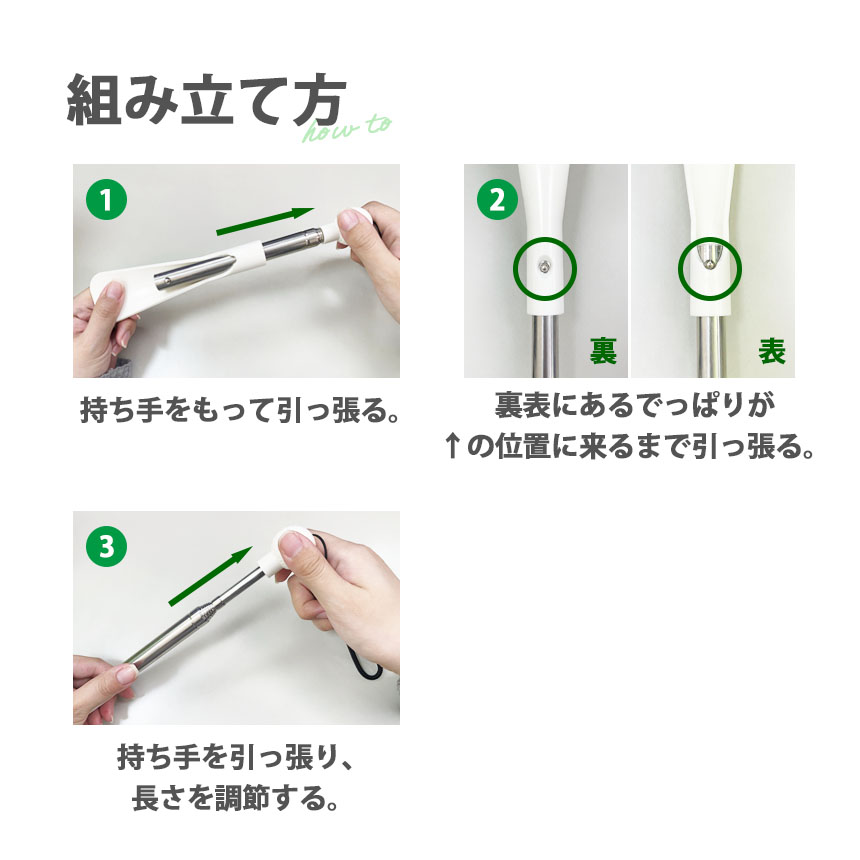 組み立て方 how to

1

持ち手をもって引っ張る。

2

裏

表

裏表にあるでっぱりが
↑の位置に来るまで引っ張る。

3

持ち手を引っ張り、
長さを調節する。