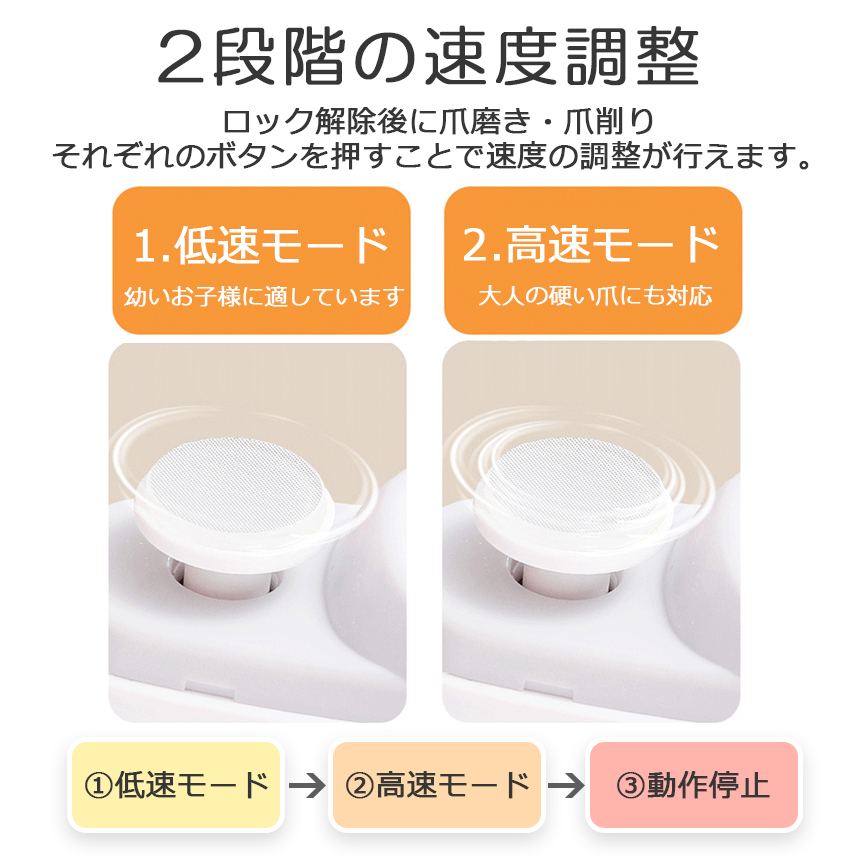 2段階の速度調整

ロック解除後に爪磨き・爪削り
それぞれのボタンを押すことで速度の調整が行えます。

1.低速モード
幼いお子様に適しています

2.高速モード
大人の硬い爪にも対応

①低速モード → ②高速モード → ③動作停止