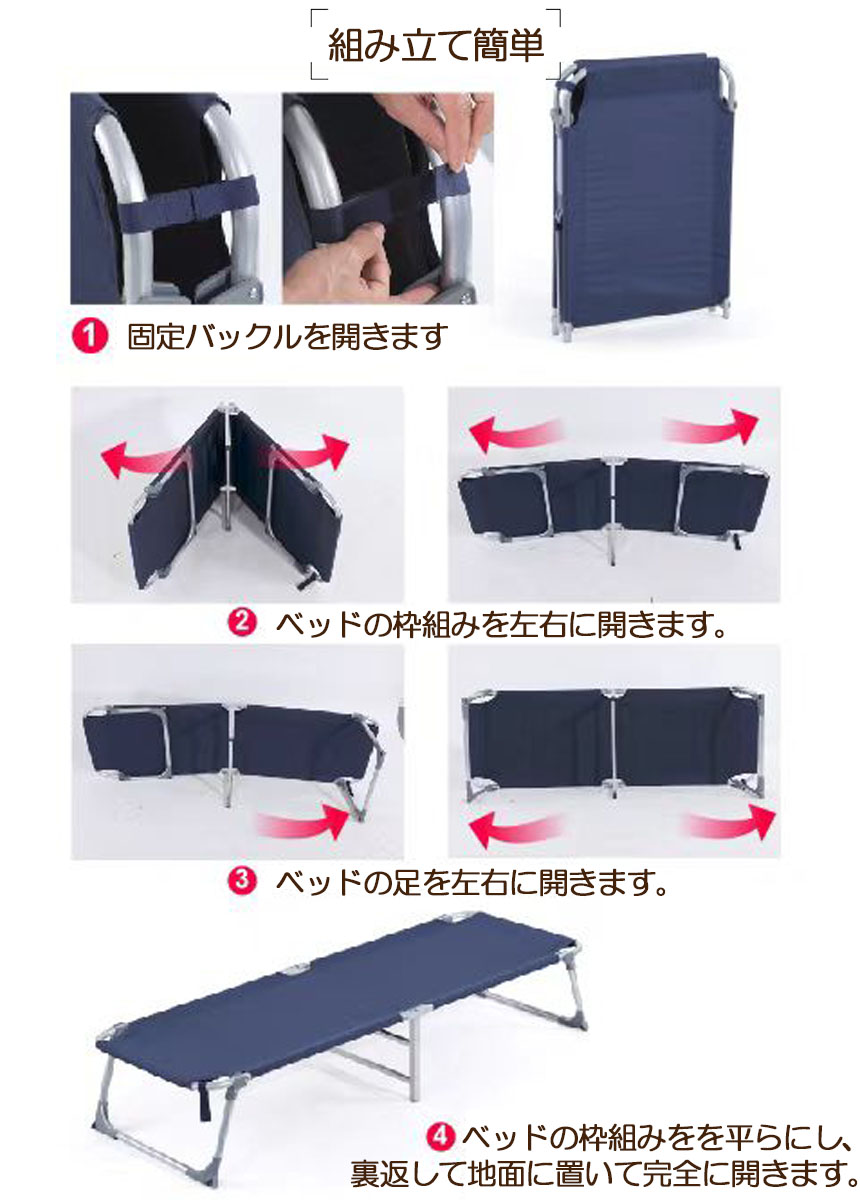 組み立て簡単

1 固定バックルを開きます

2 ベッドの枠組みを左右に開きます。

3 ベッドの足を左右に開きます。

4 ベッドの枠組みをを平らにし、裏返して地面に置いて完全に開きます。