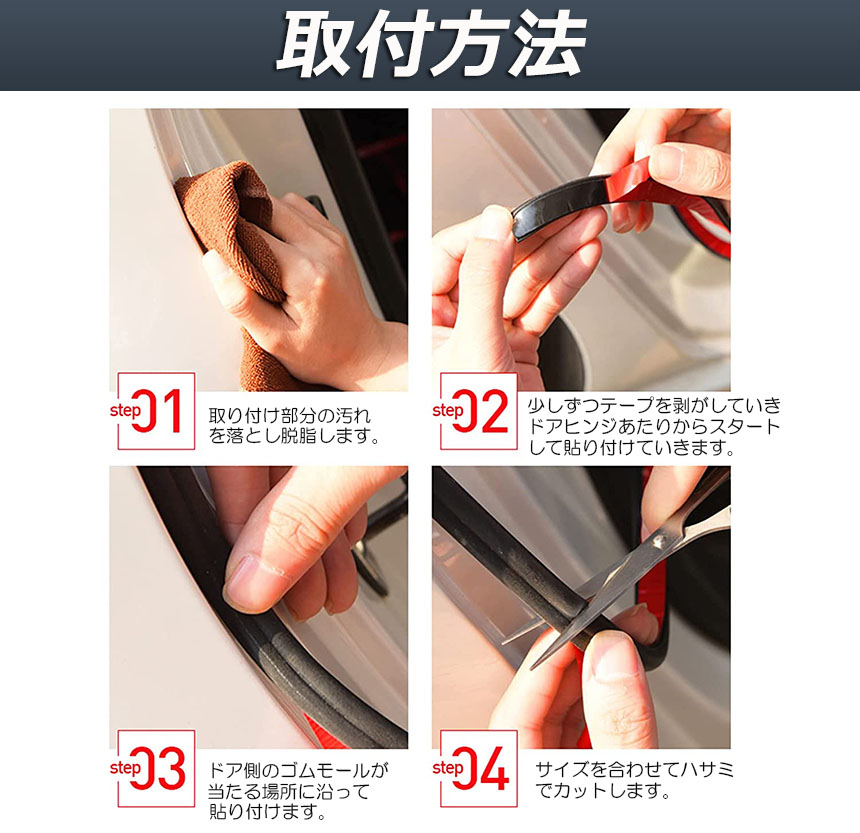 取付方法

step 01
取り付け部分の汚れを落とし脱脂します。

step 02
少しずつテープを剥がしていきドアヒンジあたりからスタートして貼り付けていきます。

step 03
ドア側のゴムモールが当たる場所に沿って貼り付けます。

step 04
サイズを合わせてハサミでカットします。