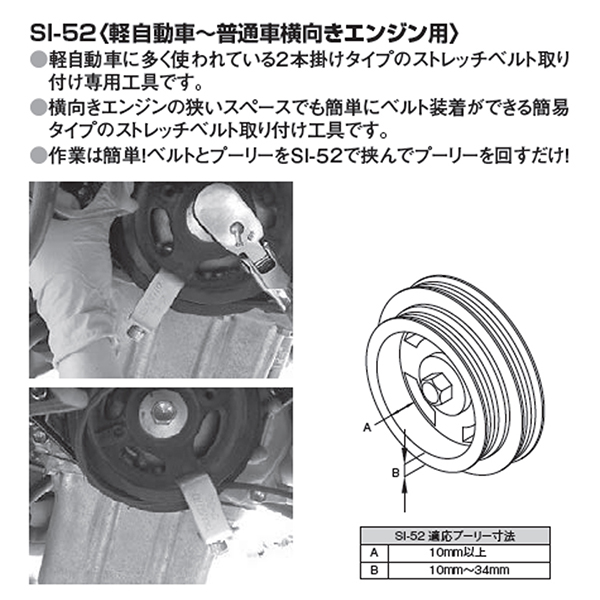 SI-52〈軽自動車～普通車横向きエンジン用〉

●軽自動車に多く使われている2本掛けタイプのストレッチベルト取り付け専用工具です。

●横向きエンジンの狭いスペースでも簡単にベルト装着ができる簡易タイプのストレッチベルト取り付け工具です。

●作業は簡単!ベルトとプーリーをSI-52で挟んでプーリーを回すだけ!

A

B

| SI-52 適応プーリー寸法 | |
|---|---|
| A | 10mm以上 |
| B | 10mm～34mm |