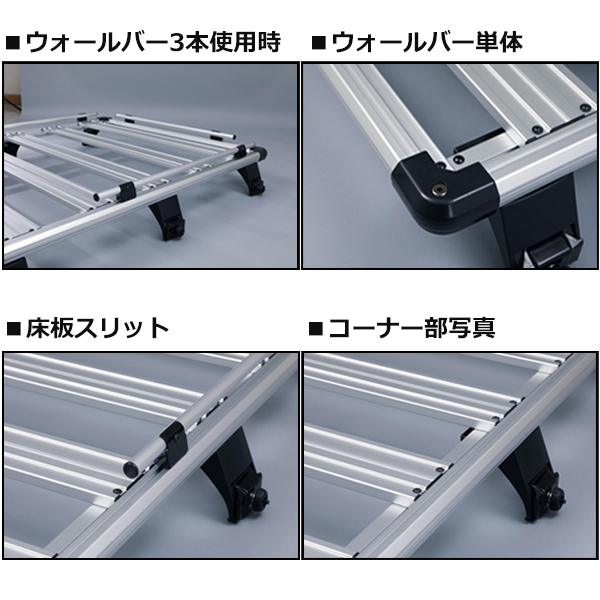 ■ウォールバー3本使用時

■ウォールバー単体

■床板スリット

■コーナー部写真