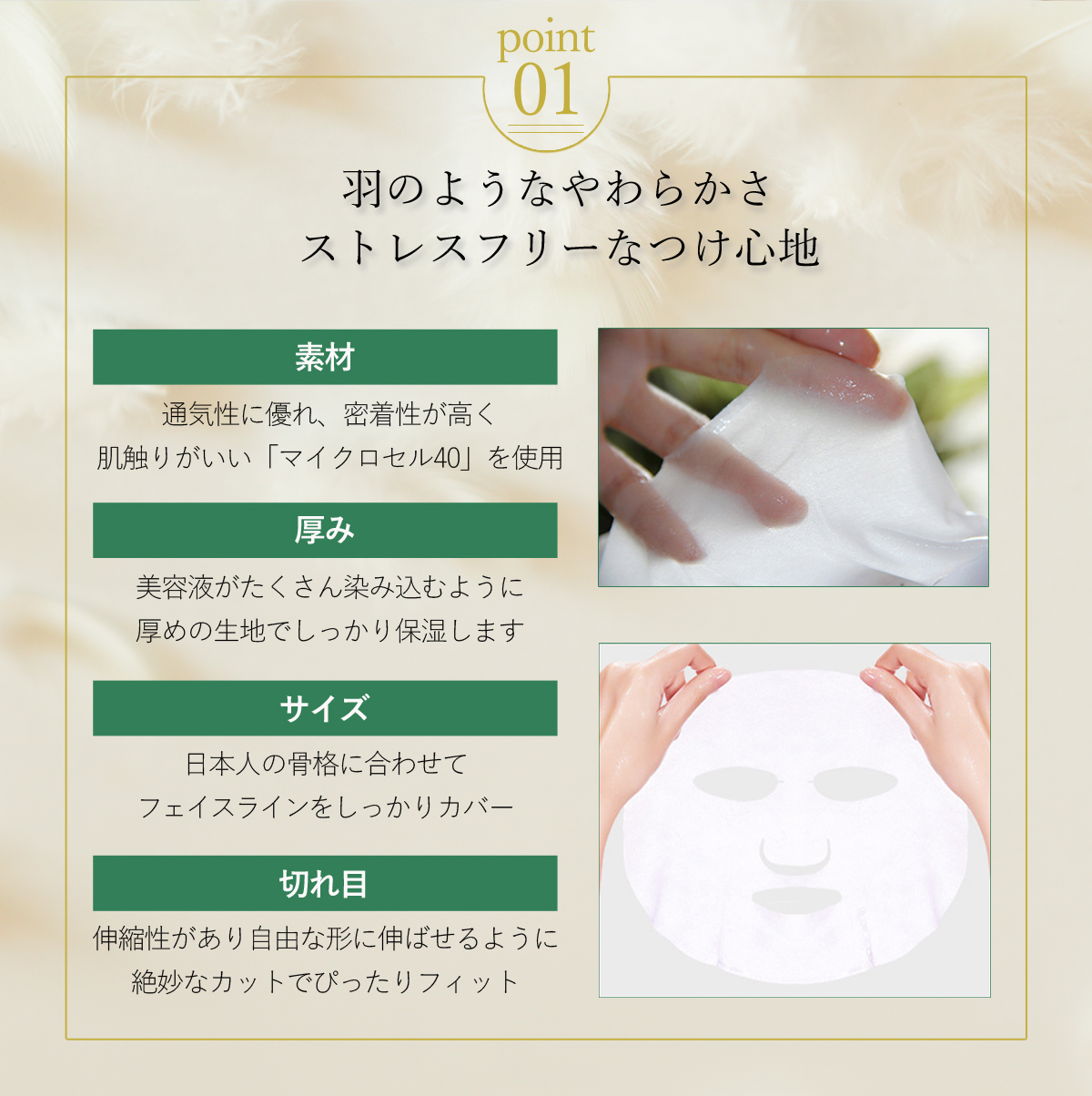 point
01

羽のようなやわらかさ
ストレスフリーなつけ心地

素材

通気性に優れ、密着性が高く
肌触りがいい「マイクロセル40」を使用

厚み

美容液がたくさん染み込むように
厚めの生地でしっかり保湿します

サイズ

日本人の骨格に合わせて
フェイスラインをしっかりカバー

切れ目

伸縮性があり自由な形に伸ばせるように
絶妙なカットでぴったりフィット