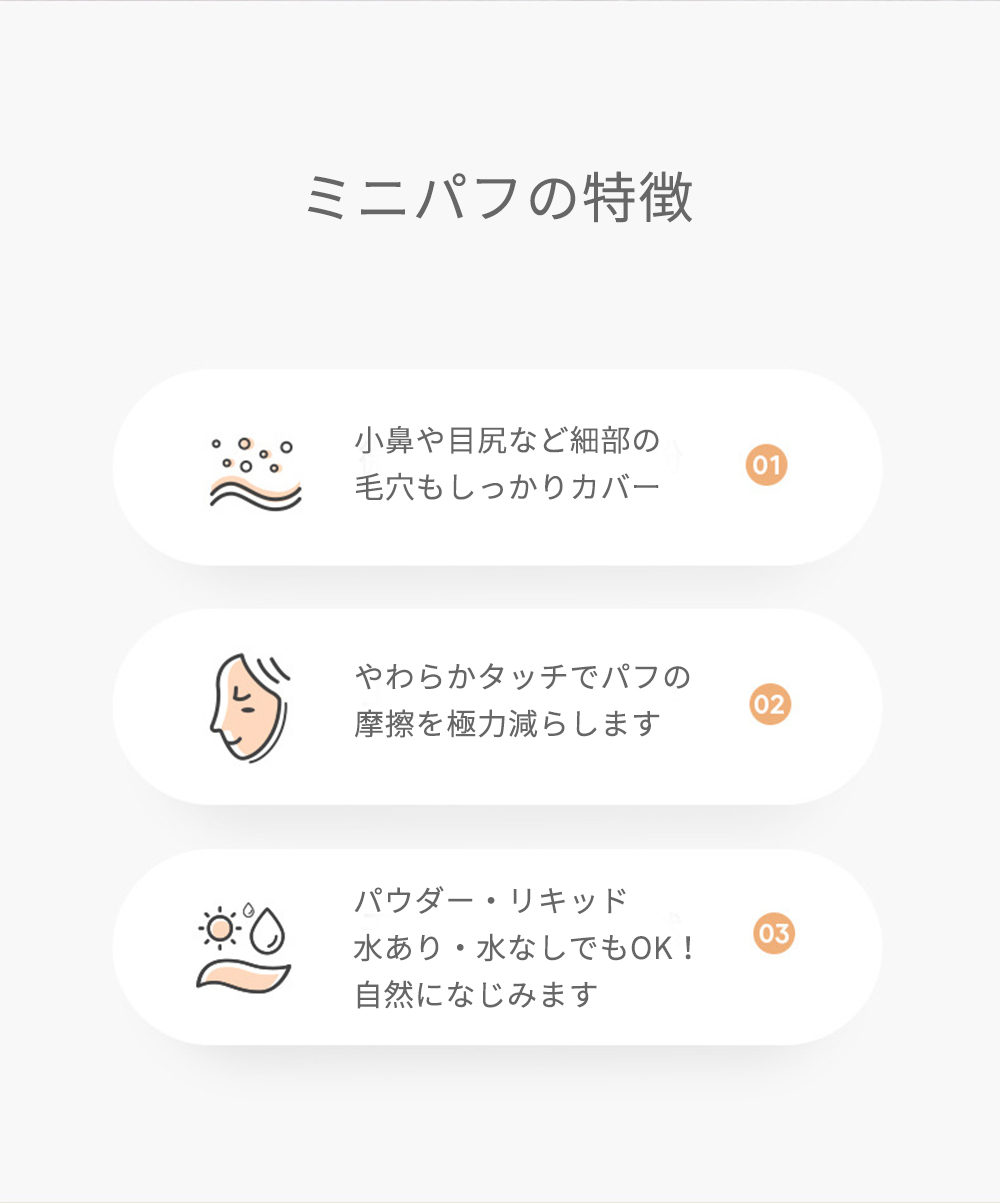 ミニパフの特徴

小鼻や目尻など細部の
毛穴もしっかりカバー

01

やわらかタッチでパフの
摩擦を極力減らします

02

パウダー・リキッド
水あり・水なしでもOK！
自然になじみます

03