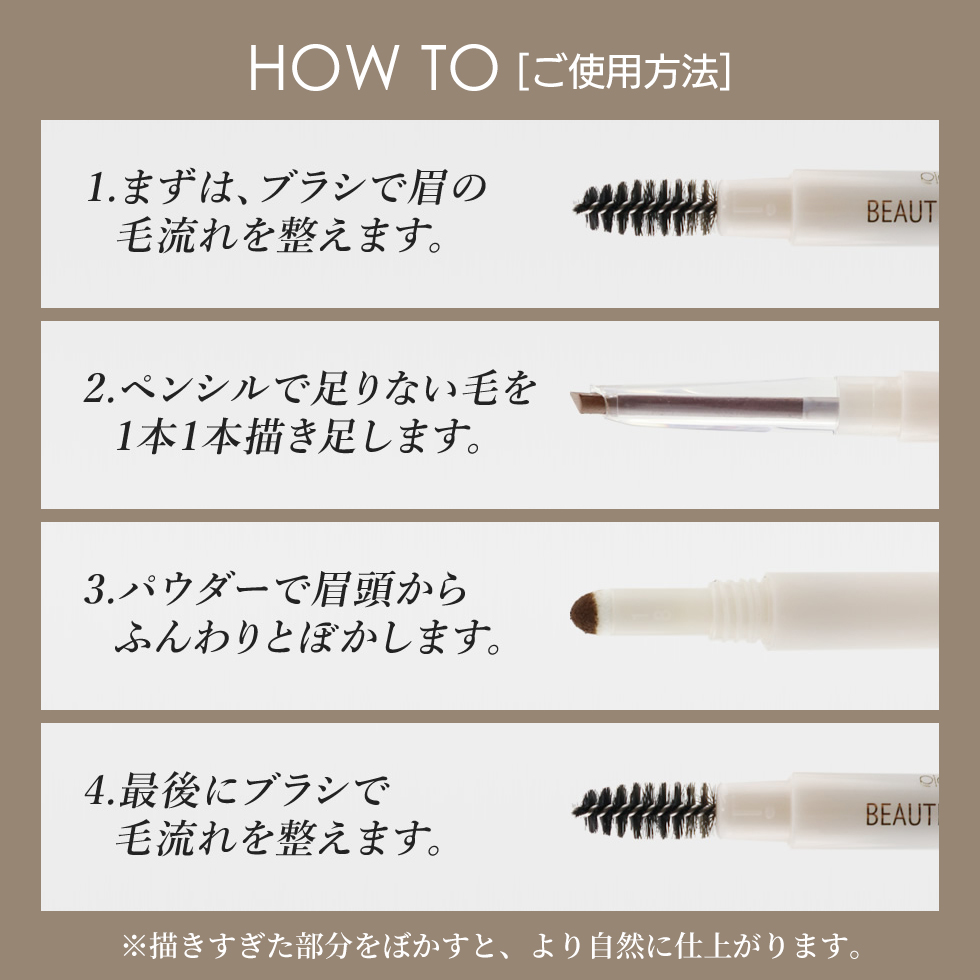 HOW TO [ご使用方法]

1.まずは、ブラシで眉の毛流れを整えます。

BEAUT

2.ペンシルで足りない毛を1本1本描き足します。

3.パウダーで眉頭からふんわりとぼかします。

4.最後にブラシで毛流れを整えます。

BEAUT

※描きすぎた部分をぼかすと、より自然に仕上がります。