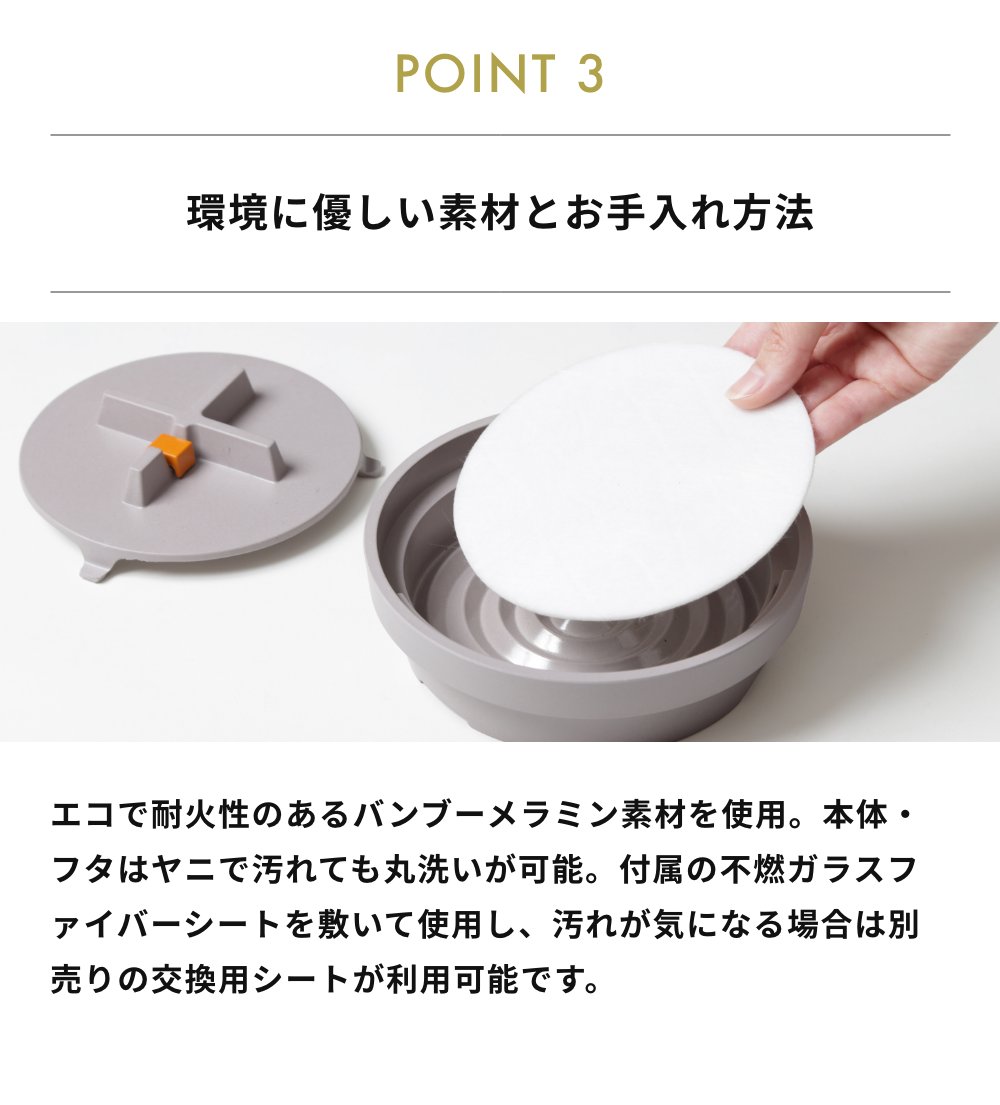 POINT 3

環境に優しい素材とお手入れ方法

エコで耐火性のあるバンブーメラミン素材を使用。本体・フタはヤニで汚れても丸洗いが可能。付属の不燃ガラスファイバーシートを敷いて使用し、汚れが気になる場合は別売りの交換用シートが利用可能です。