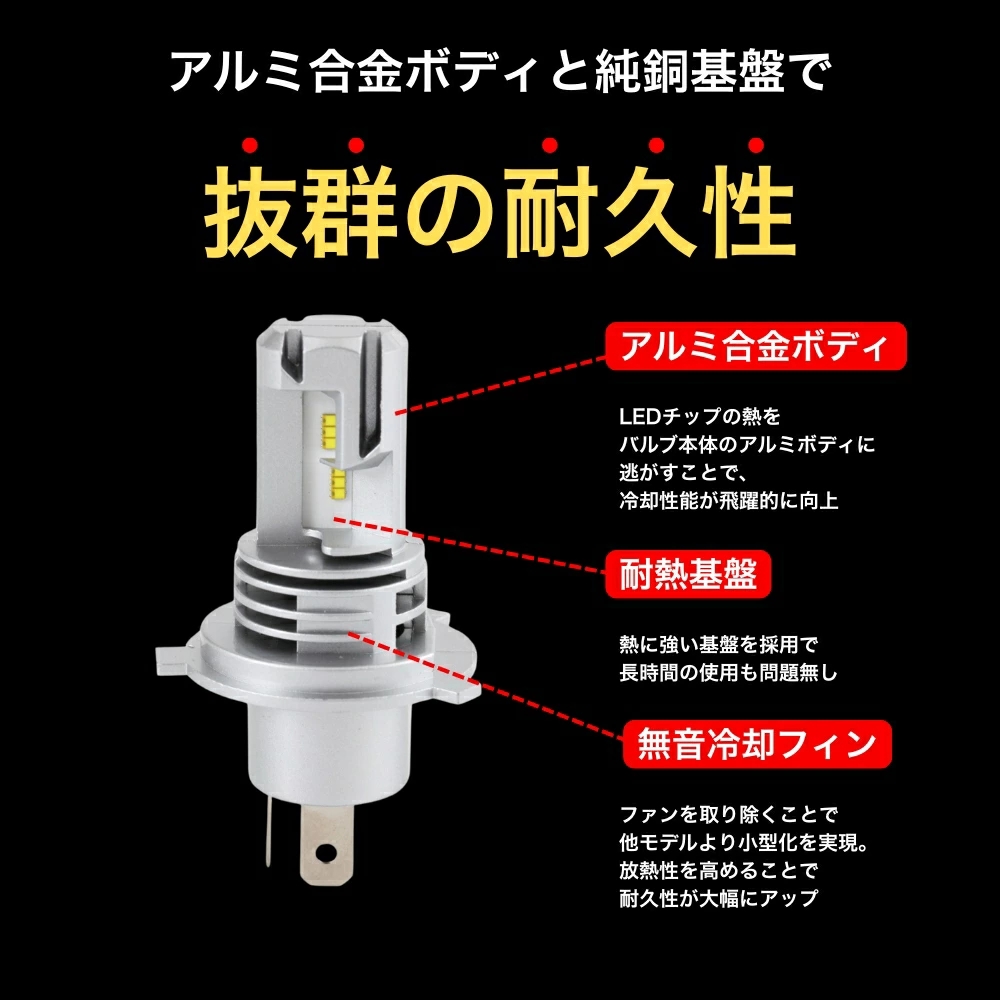 アルミ合金ボディと純銅基盤で

抜群の耐久性

アルミ合金ボディ

LEDチップの熱を
バルブ本体のアルミボディに
逃がすことで、
冷却性能が飛躍的に向上

耐熱基盤

熱に強い基盤を採用で
長時間の使用も問題無し

無音冷却フィン

ファンを取り除くことで
他モデルより小型化を実現。
放熱性を高めることで
耐久性が大幅にアップ