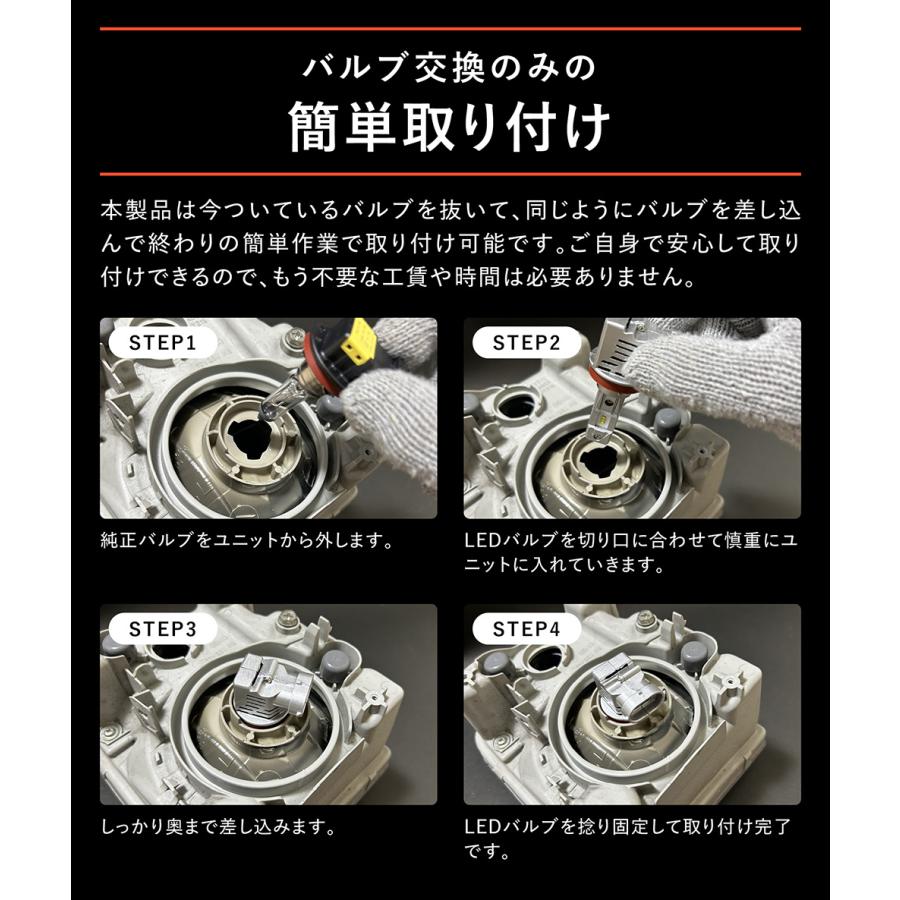 バルブ交換のみの
簡単取り付け

本製品は今ついているバルブを抜いて、同じようにバルブを差し込んで終わりの簡単作業で取り付け可能です。ご自身で安心して取り付けできるので、もう不要な工賃や時間は必要ありません。

STEP1

純正バルブをユニットから外します。

STEP2

LEDバルブを切り口に合わせて慎重にユニットに入れていきます。

STEP3

しっかり奥まで差し込みます。

STEP4

LEDバルブを捻り固定して取り付け完了です。