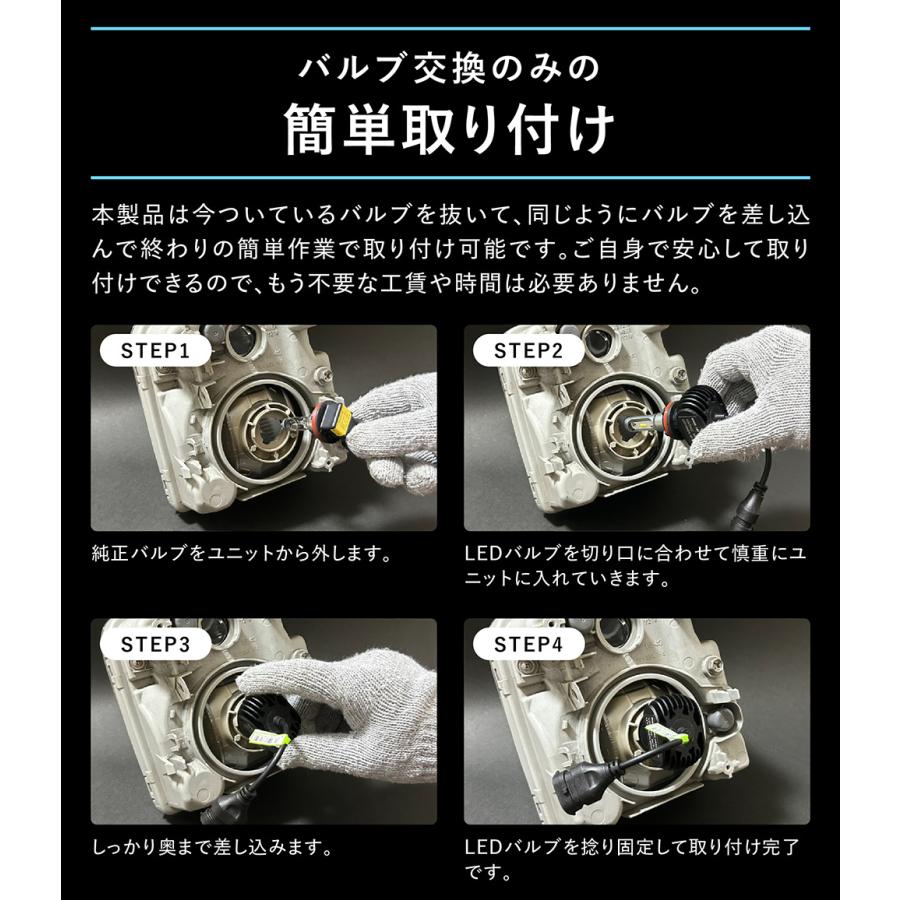 バルブ交換のみの
簡単取り付け

本製品は今ついているバルブを抜いて、同じようにバルブを差し込んで終わりの簡単作業で取り付け可能です。ご自身で安心して取り付けできるので、もう不要な工賃や時間は必要ありません。

STEP1

純正バルブをユニットから外します。

STEP2

LEDバルブを切り口に合わせて慎重にユニットに入れていきます。

STEP3

しっかり奥まで差し込みます。

STEP4

LEDバルブを捻り固定して取り付け完了です。