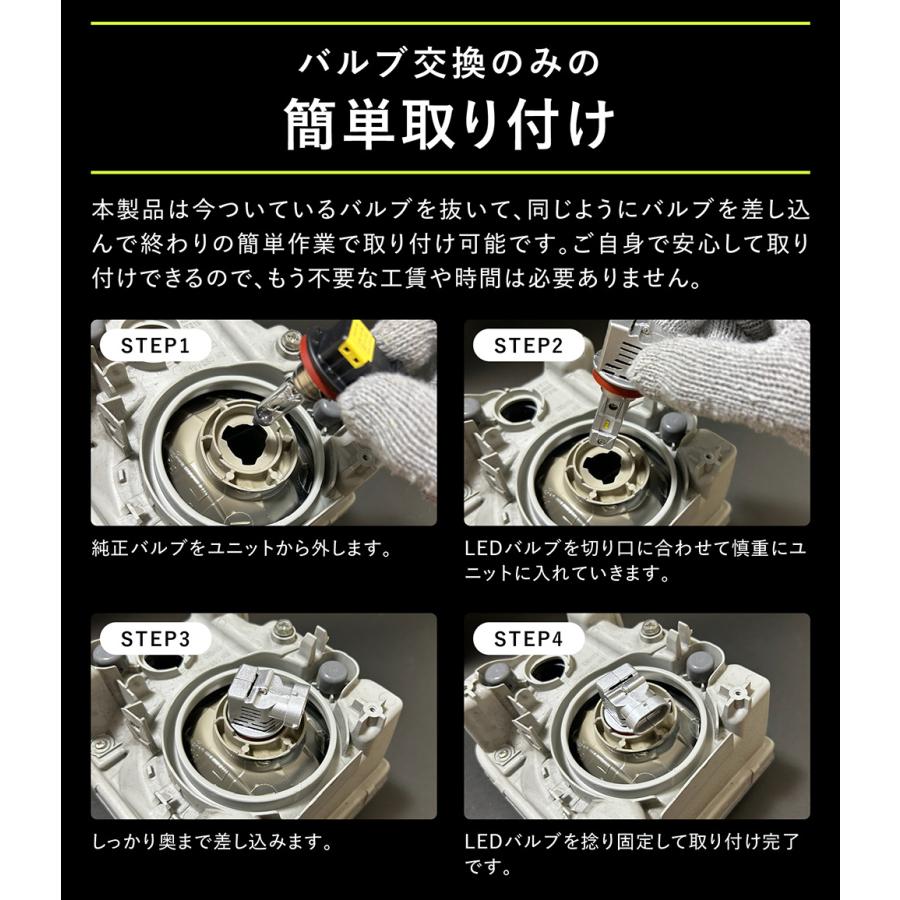 バルブ交換のみの
簡単取り付け

本製品は今ついているバルブを抜いて、同じようにバルブを差し込んで終わりの簡単作業で取り付け可能です。ご自身で安心して取り付けできるので、もう不要な工賃や時間は必要ありません。

STEP1

純正バルブをユニットから外します。

STEP2

LEDバルブを切り口に合わせて慎重にユニットに入れていきます。

STEP3

しっかり奥まで差し込みます。

STEP4

LEDバルブを捻り固定して取り付け完了です。