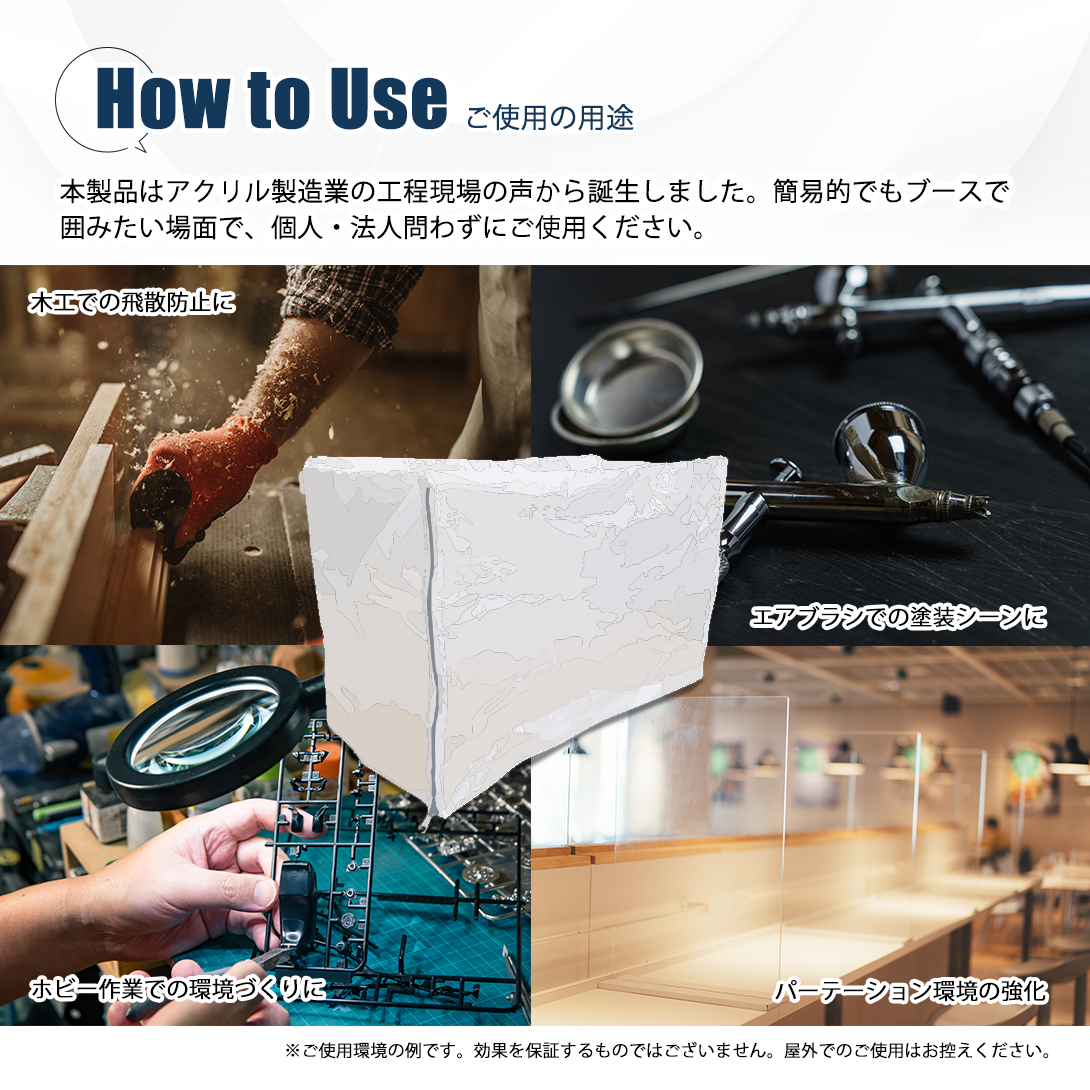 How to Use ご使用の用途

本製品はアクリル製造業の工程現場の声から誕生しました。簡易的でもブースで囲みたい場面で、個人・法人問わずにご使用ください。

木工での飛散防止に

エアブラシでの塗装シーンに

ホビー作業での環境づくりに

パーテーション環境の強化

※ご使用環境の例です。効果を保証するものではございません。屋外でのご使用はお控えください。