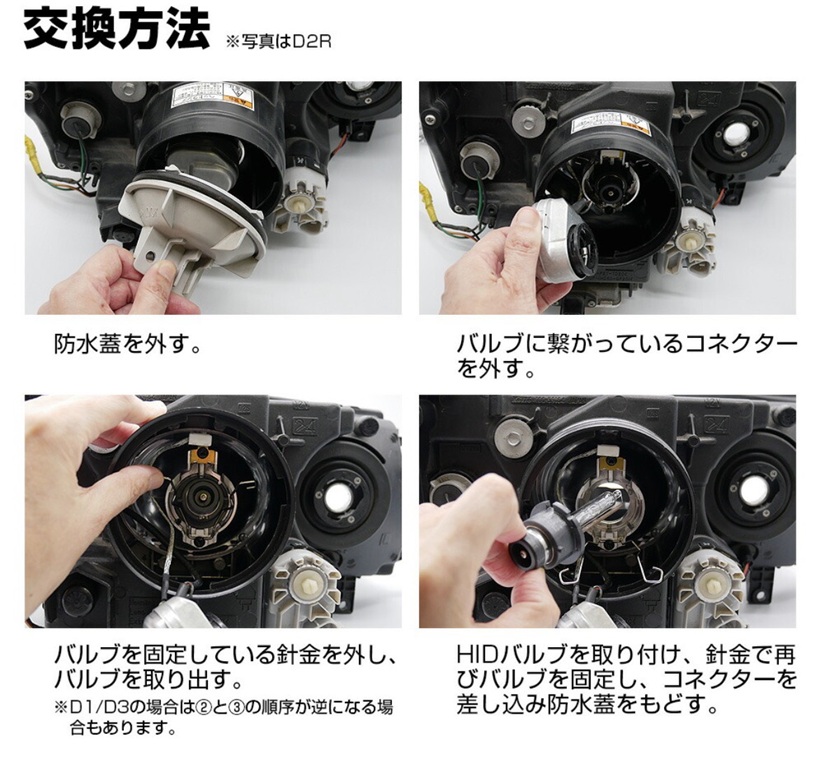 交換方法 ※写真はD2R

防水蓋を外す。

バルブに繋がっているコネクターを外す。

バルブを固定している針金を外し、バルブを取り出す。
※D1/D3の場合は②と③の順序が逆になる場合もあります。

HIDバルブを取り付け、針金で再びバルブを固定し、コネクターを差し込み防水蓋をもどす。