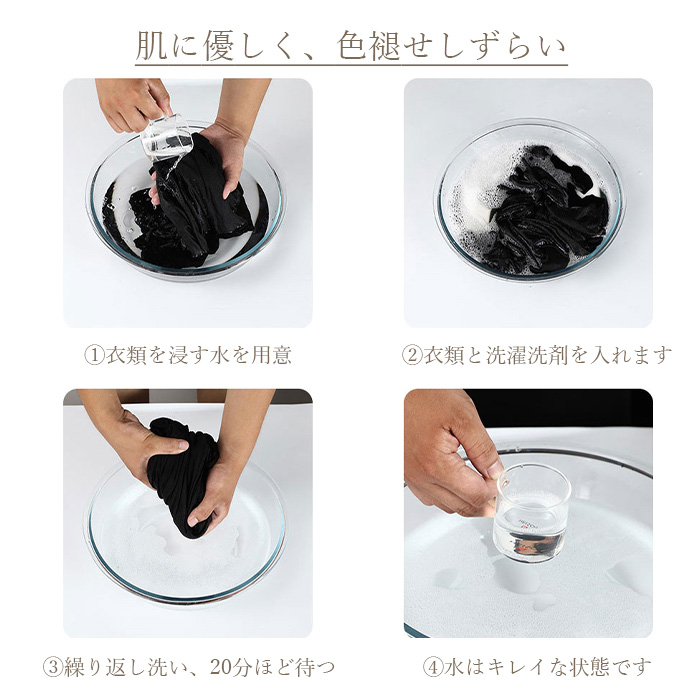 肌に優しく、色褪せしずらい

①衣類を浸す水を用意

②衣類と洗濯洗剤を入れます

③繰り返し洗い、20分ほど待つ

④水はキレイな状態です