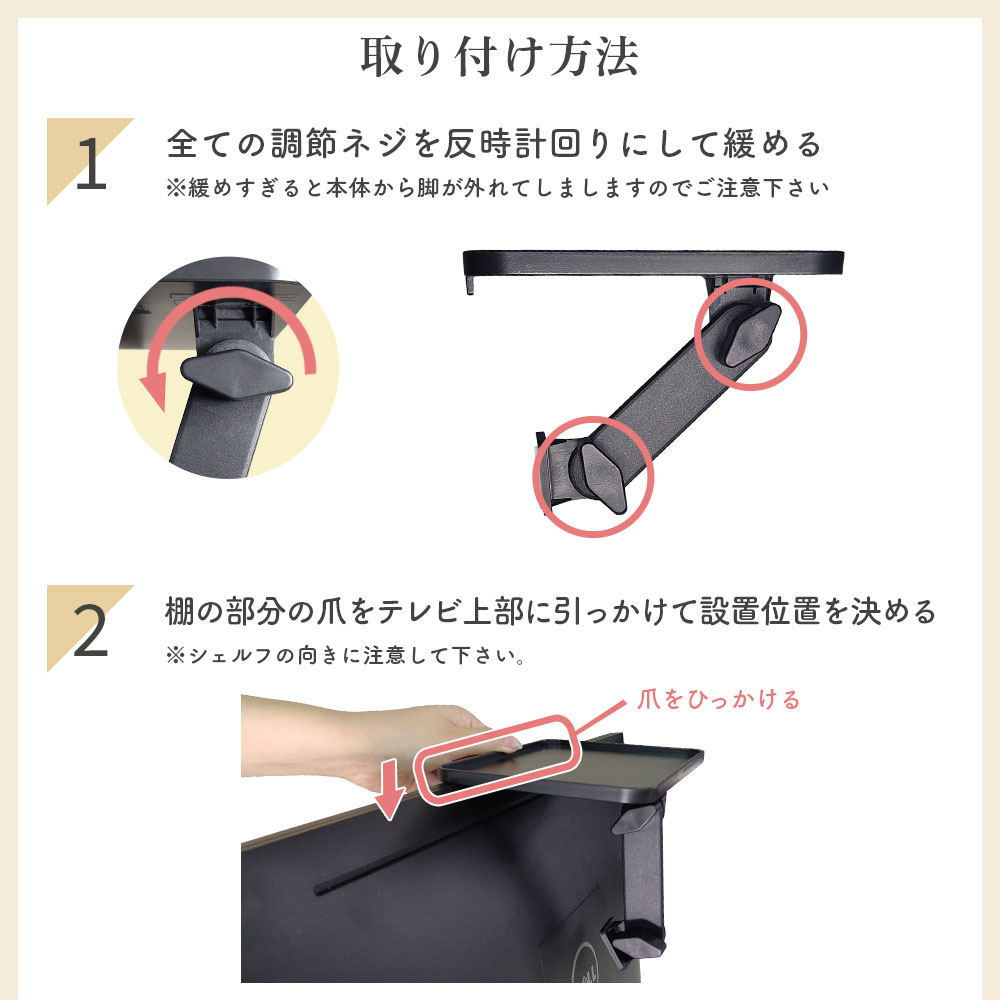 取り付け方法

1
全ての調節ネジを反時計回りにして緩める
※緩めすぎると本体から脚が外れてしましますのでご注意下さい

2
棚の部分の爪をテレビ上部に引っかけて設置位置を決める
※シェルフの向きに注意して下さい。

爪をひっかける