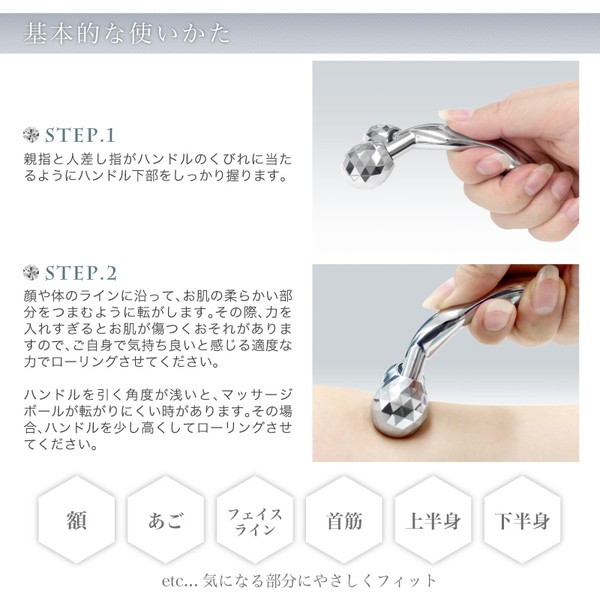 基本的な使いかた

STEP.1
親指と人差し指がハンドルのくびれに当たるようにハンドル下部をしっかり握ります。

STEP.2
顔や体のラインに沿って、お肌の柔らかい部分をつまむように転がします。その際、力を入れすぎるとお肌が傷つくおそれがありますので、ご自身で気持ち良いと感じる適度な力でローリングさせてください。

ハンドルを引く角度が浅いと、マッサージボールが転がりにくい時があります。その場合、ハンドルを少し高くしてローリングさせてください。

額

あご

フェイスライン

首筋

上半身

下半身

etc... 気になる部分にやさしくフィット