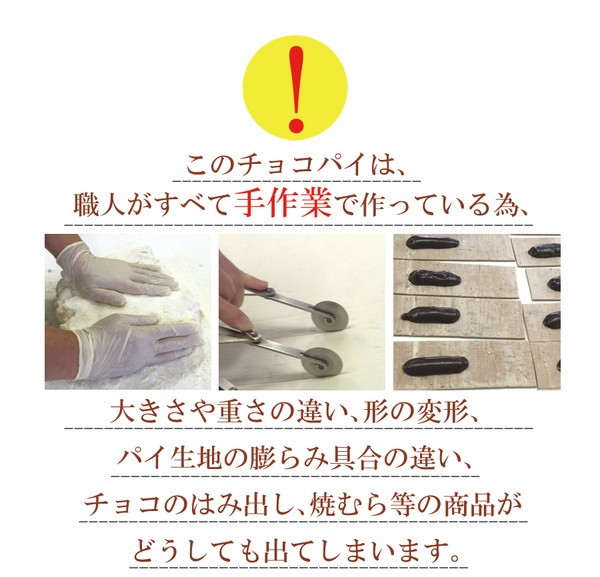 !

このチョコパイは、
職人がすべて手作業で作っている為、

大きさや重さの違い、形の変形、
パイ生地の膨らみ具合の違い、
チョコのはみ出し、焼むら等の商品が
どうしても出てしまいます。