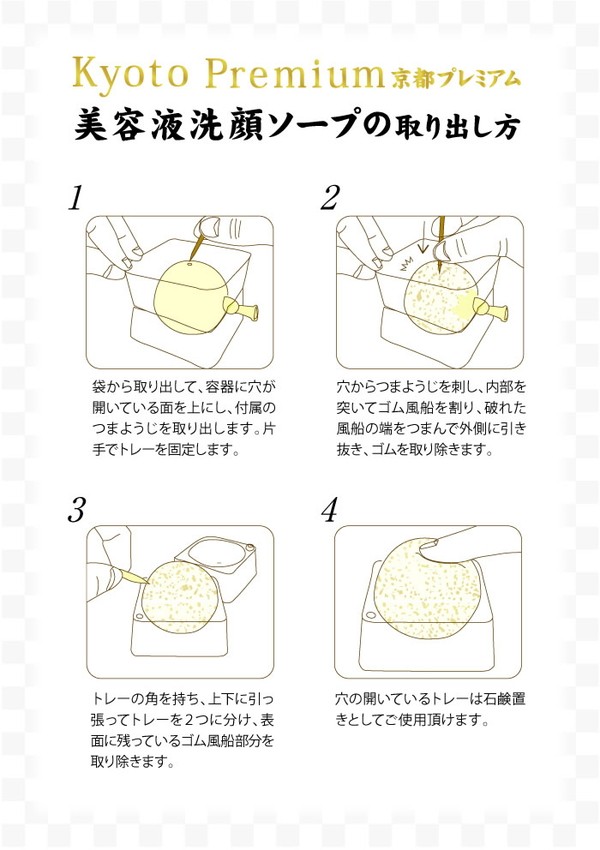 Kyoto Premium 京都プレミアム

美容液洗顔ソープの取り出し方

1

袋から取り出して、容器に穴が開いている面を上にし、付属のつまようじを取り出します。片手でトレーを固定します。

2

穴からつまようじを刺し、内部を突いてゴム風船を割り、破れた風船の端をつまんで外側に引き抜き、ゴムを取り除きます。

3

トレーの角を持ち、上下に引っ張ってトレーを2つに分け、表面に残っているゴム風船部分を取り除きます。

4

穴の開いているトレーは石鹸置きとしてご使用頂けます。