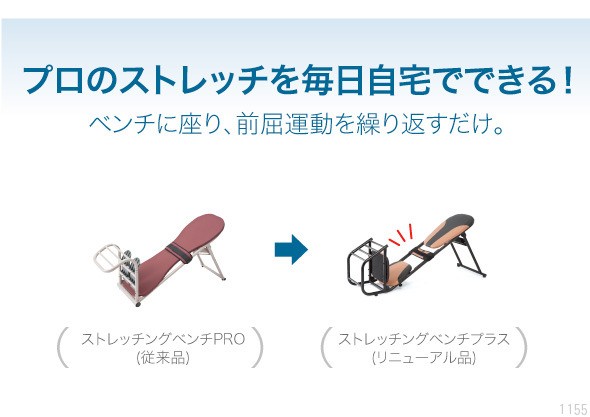 プロのストレッチを毎日自宅でできる!

ベンチに座り、前屈運動を繰り返すだけ。

ストレッチングベンチPRO
(従来品)

ストレッチングベンチプラス
(リニューアル品)

1155