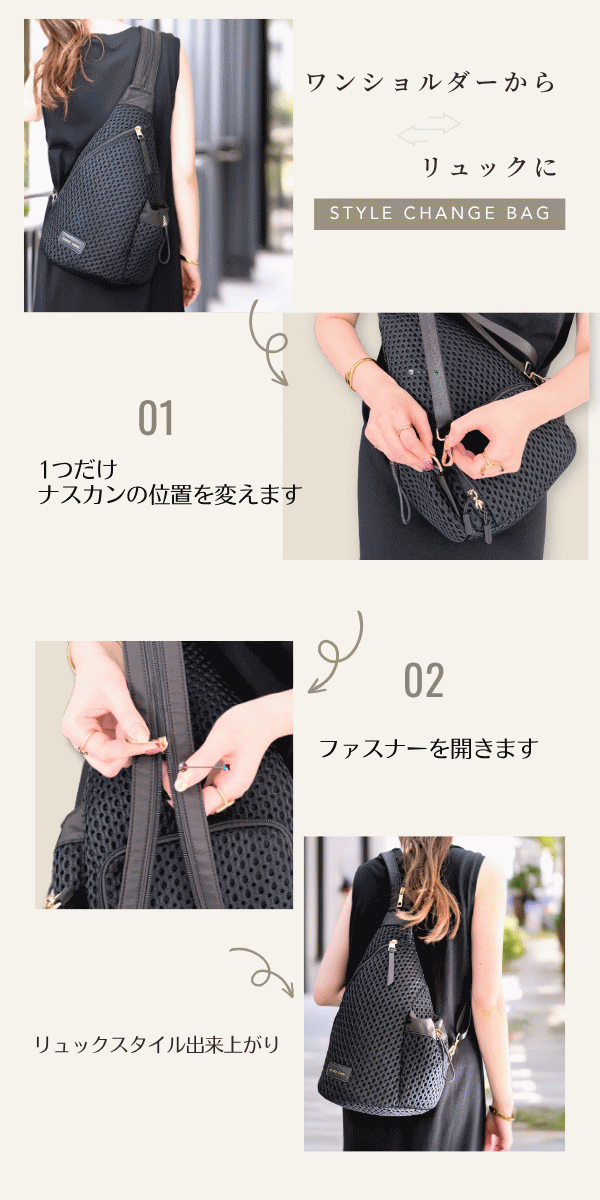 ワンショルダーから

リュックに

STYLE CHANGE BAG

01

1つだけ
ナスカンの位置を変えます

02

ファスナーを開きます

リュックスタイル出来上がり