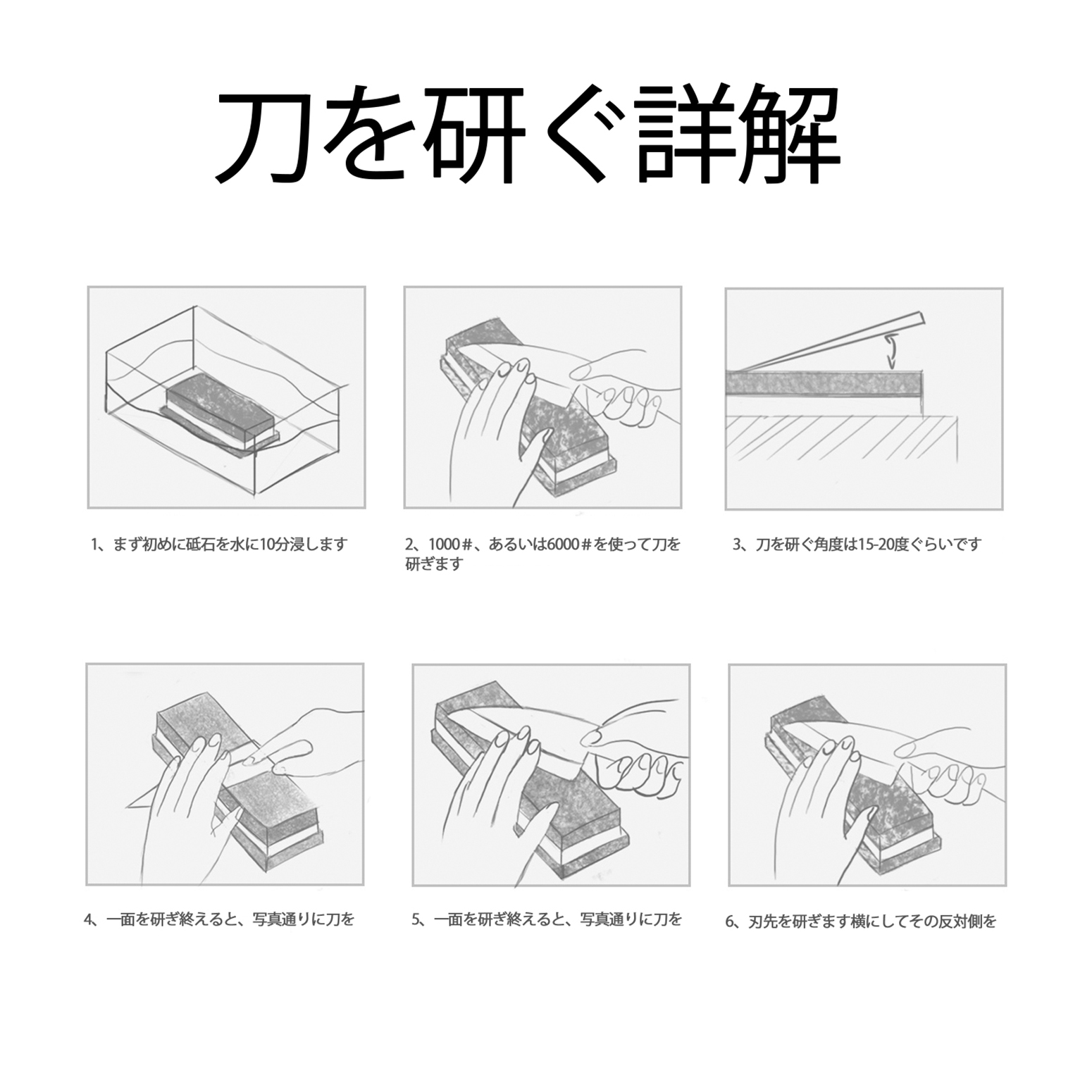 刀を研ぐ詳解

1、まず初めに砥石を水に10分浸します

2、1000＃、あるいは6000＃を使って刀を研ぎます

3、刀を研ぐ角度は15-20度ぐらいです

4、一面を研ぎ終えると、写真通りに刀を

5、一面を研ぎ終えると、写真通りに刀を

6、刃先を研ぎます横にしてその反対側を