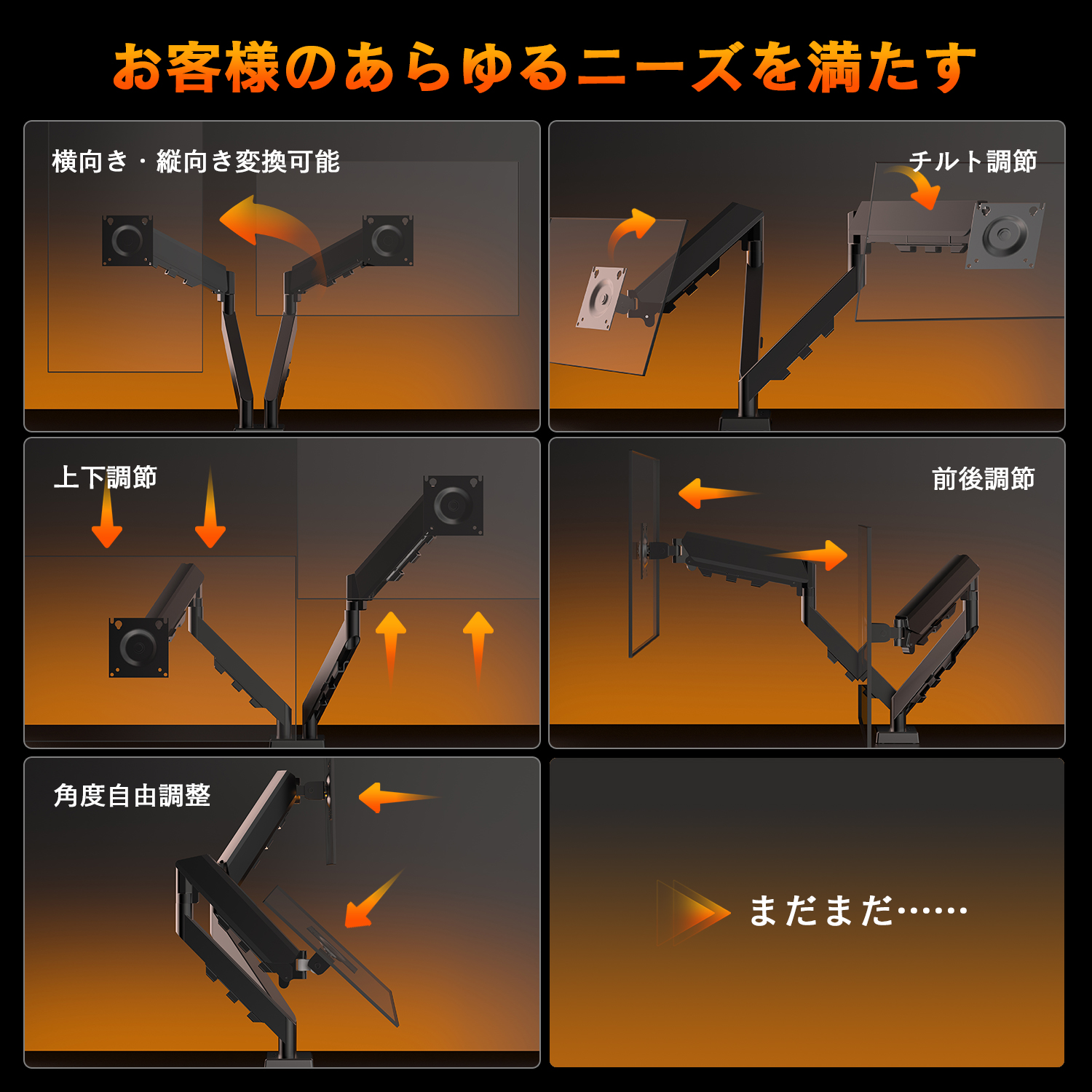 お客様のあらゆるニーズを満たす

横向き・縦向き変換可能

チルト調節

上下調節

前後調節

角度自由調整

まだまだ……