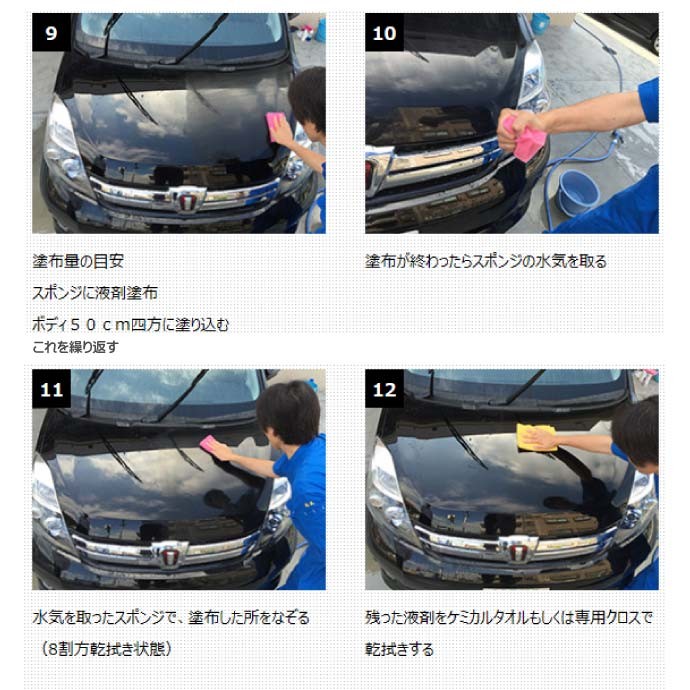 9

塗布量の目安

スポンジに液剤塗布

ボディ５０ｃｍ四方に塗り込む

これを繰り返す

10

塗布が終わったらスポンジの水気を取る

11

水気を取ったスポンジで、塗布した所をなぞる

（8割方乾拭き状態）

12

残った液剤をケミカルタオルもしくは専用クロスで

乾拭きする