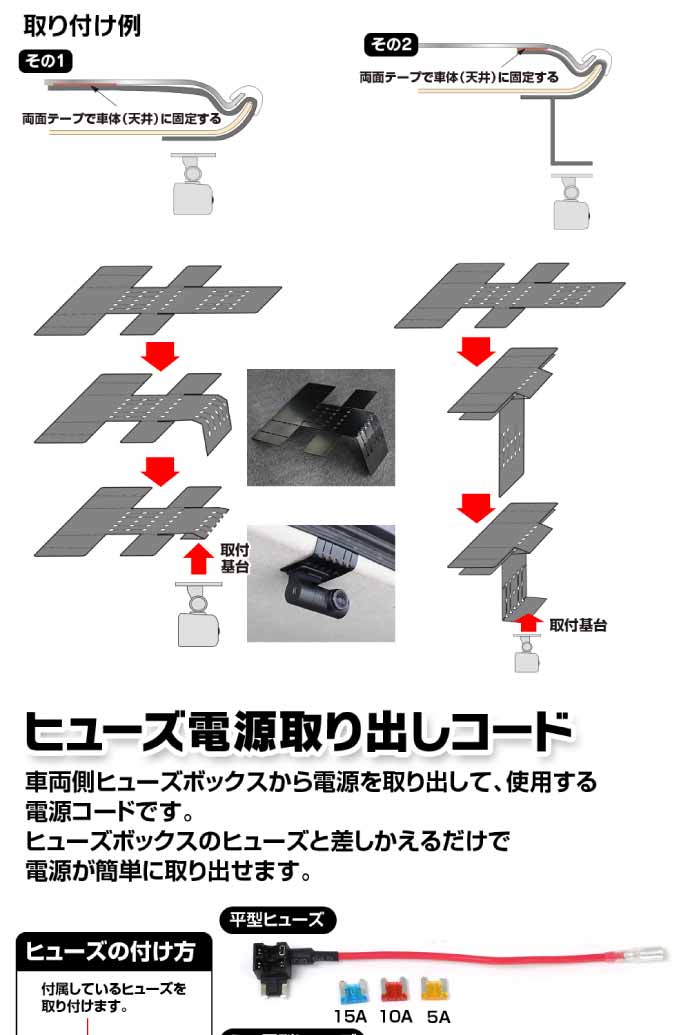 取り付け例

その1

両面テープで車体（天井）に固定する

その2

両面テープで車体（天井）に固定する

取付基台

取付基台

ヒューズ電源取り出しコード

車両側ヒューズボックスから電源を取り出して、使用する電源コードです。
ヒューズボックスのヒューズと差しかえるだけで電源が簡単に取り出せます。

ヒューズの付け方

付属しているヒューズを取り付けます。

平型ヒューズ

15A 10A 5A