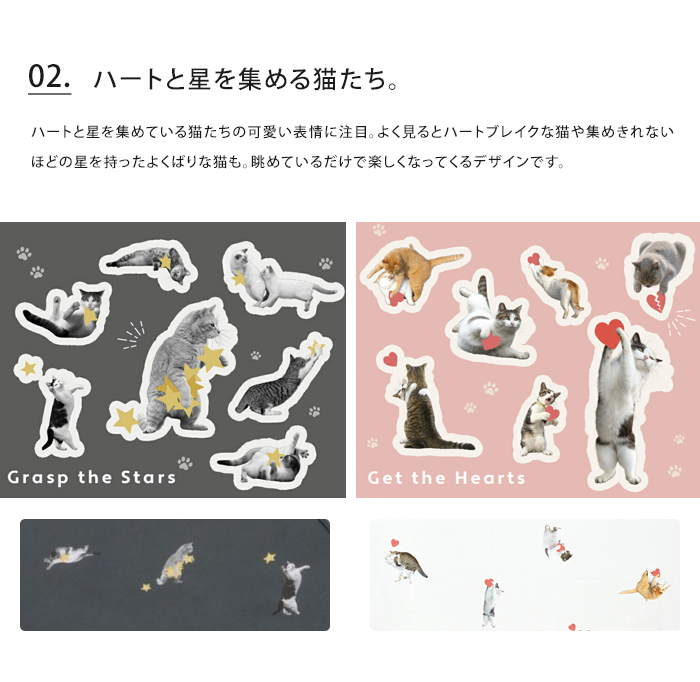 02. ハートと星を集める猫たち。

ハートと星を集めている猫たちの可愛い表情に注目。よく見るとハートブレイクな猫や集めきれないほどの星を持ったよくばりな猫も。眺めているだけで楽しくなってくるデザインです。

Grasp the Stars

Get the Hearts