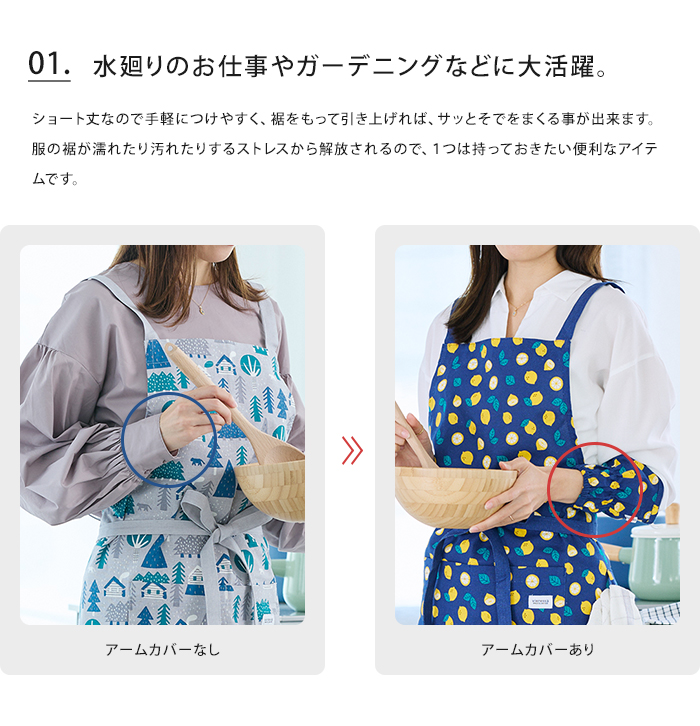 01. 水廻りのお仕事やガーデニングなどに大活躍。

ショート丈なので手軽につけやすく、裾をもって引き上げれば、サッとそでをまくる事が出来ます。服の裾が濡れたり汚れたりするストレスから解放されるので、1つは持っておきたい便利なアイテムです。

アームカバーなし

アームカバーあり