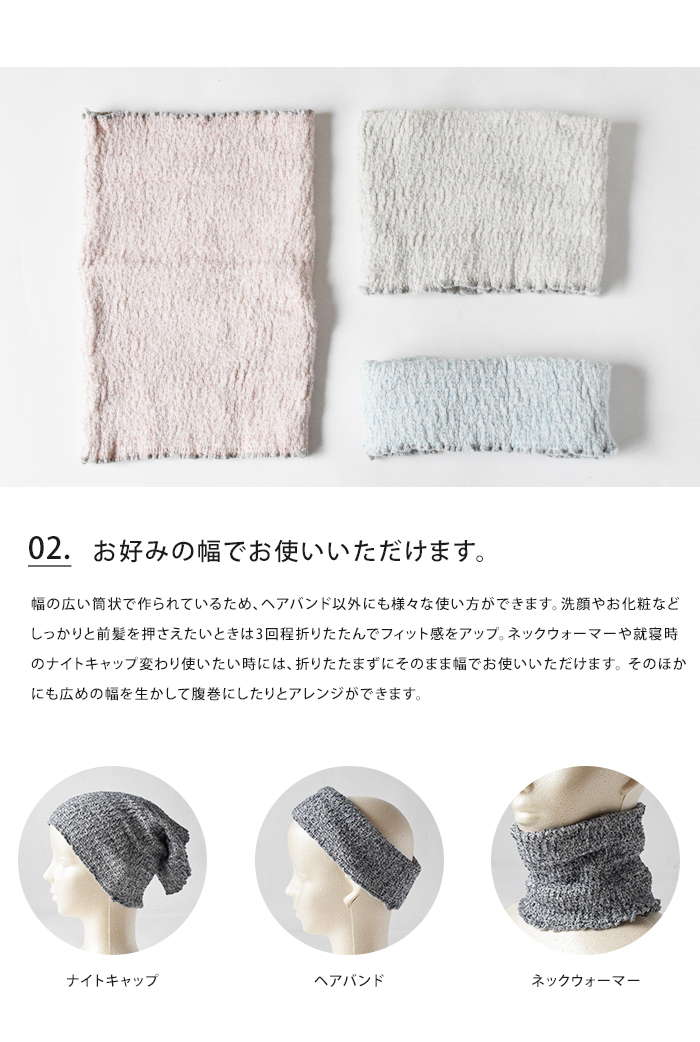 02. お好みの幅でお使いいただけます。

幅の広い筒状で作られているため、ヘアバンド以外にも様々な使い方ができます。洗顔やお化粧などしっかりと前髪を押さえたいときは3回程折りたたんでフィット感をアップ。ネックウォーマーや就寝時のナイトキャップ変わり使いたい時には、折りたたまずにそのまま幅でお使いいただけます。そのほかにも広めの幅を生かして腹巻にしたりとアレンジができます。

ナイトキャップ

ヘアバンド

ネックウォーマー