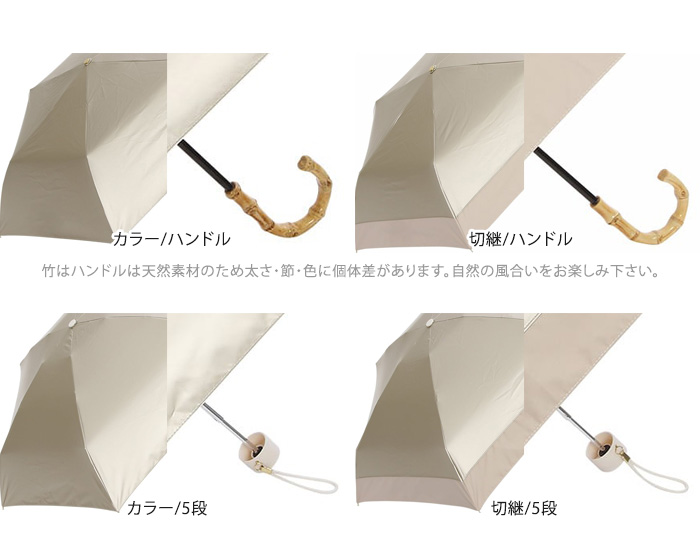 カラー/ハンドル

切継/ハンドル

竹はハンドルは天然素材のため太さ・節・色に個体差があります。自然の風合いをお楽しみ下さい。

カラー/5段

切継/5段